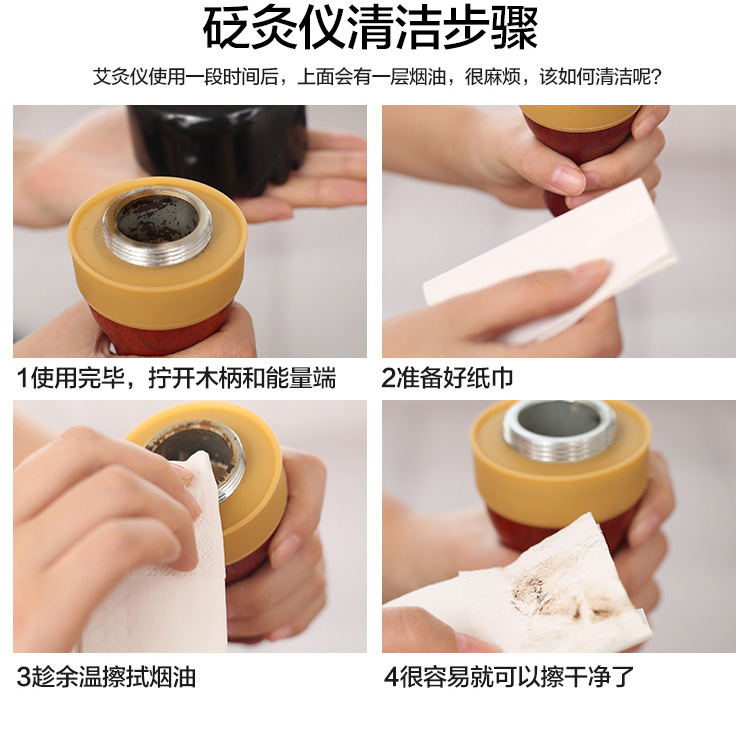 砭灸仪清洁步骤

艾灸仪使用一段时间后，上面会有一层烟油，很麻烦，该如何清洁呢？

1使用完毕，拧开木柄和能量端

2准备好纸巾

3趁余温擦拭烟油

4很容易就可以擦干净了