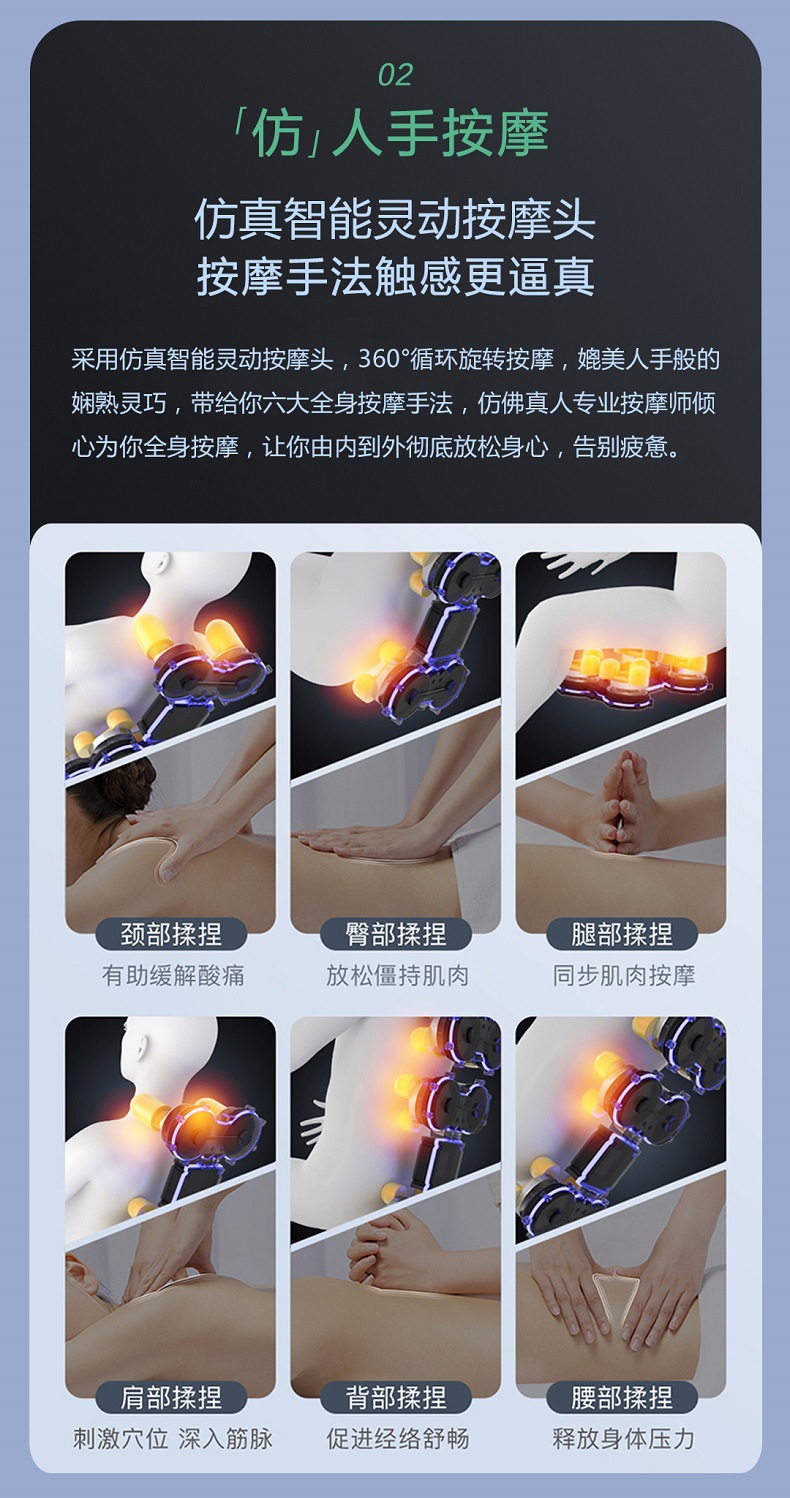 02

「仿」人手按摩

仿真智能灵动按摩头
按摩手法触感更逼真

采用仿真智能灵动按摩头，360°循环旋转按摩，媲美人手般的娴熟灵巧，带给你六大全身按摩手法，仿佛真人专业按摩师倾心为你全身按摩，让你由内到外彻底放松身心，告别疲惫。

颈部揉捏
有助缓解酸痛

臀部揉捏
放松僵持肌肉

腿部揉捏
同步肌肉按摩

肩部揉捏
刺激穴位 深入筋脉

背部揉捏
促进经络舒畅

腰部揉捏
释放身体压力