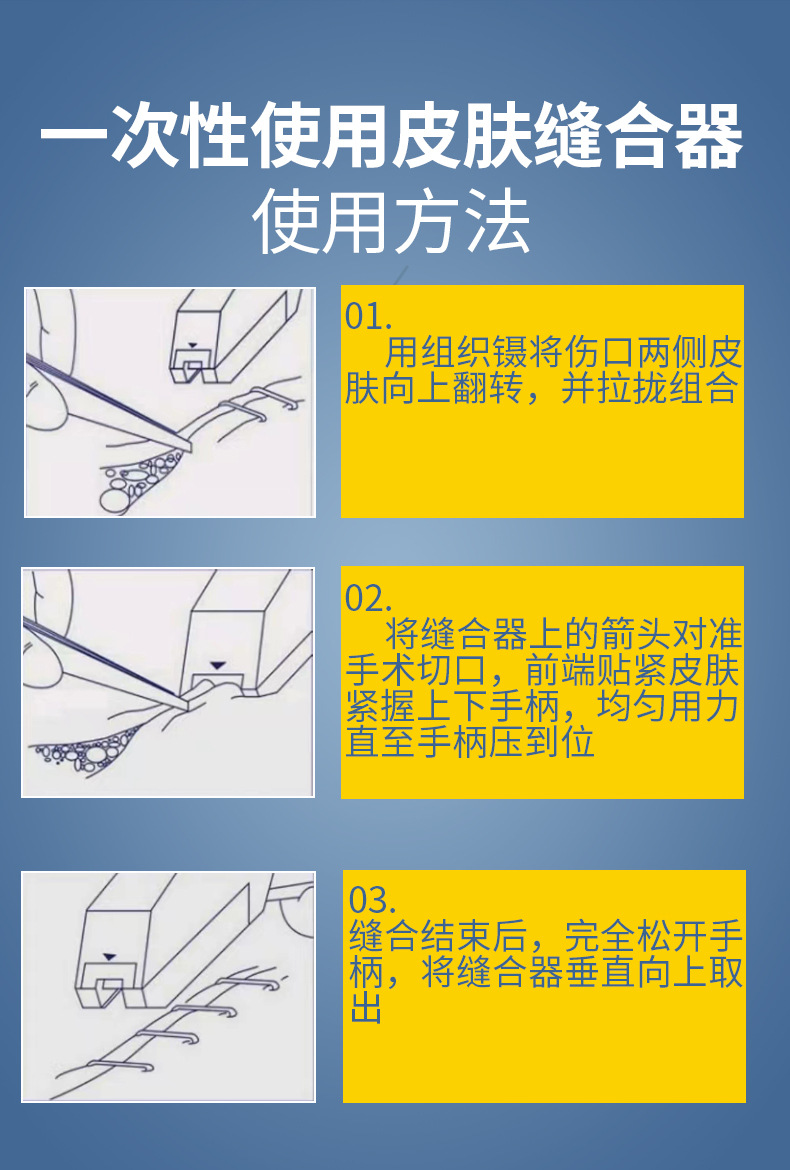 一次性使用皮肤缝合器
使用方法

01.
用组织镊将伤口两侧皮肤向上翻转，并拉拢组合

02.
将缝合器上的箭头对准手术切口，前端贴紧皮肤紧握上下手柄，均匀用力直至手柄压到位

03.
缝合结束后，完全松开手柄，将缝合器垂直向上取出