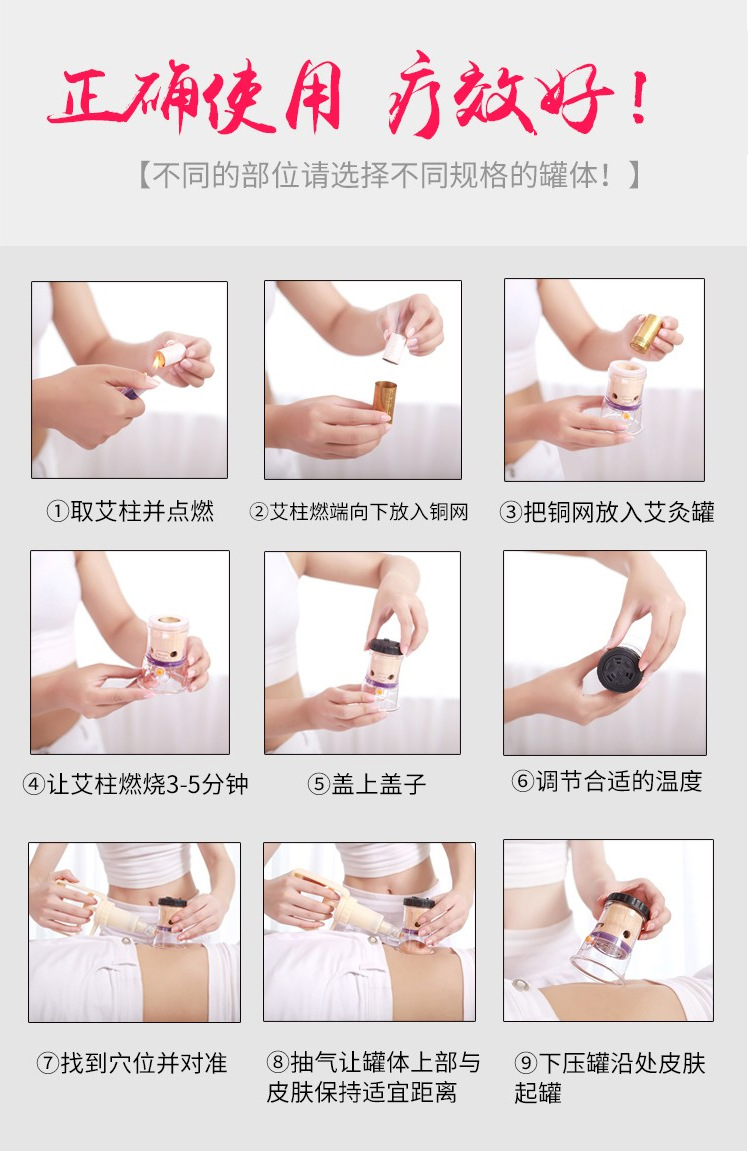 正确使用 疗效好！

【不同的部位请选择不同规格的罐体！】

①取艾柱并点燃

②艾柱燃端向下放入铜网

③把铜网放入艾灸罐

④让艾柱燃烧3-5分钟

⑤盖上盖子

⑥调节合适的温度

⑦找到穴位并对准

⑧抽气让罐体上部与皮肤保持适宜距离

⑨下压罐沿处皮肤起罐