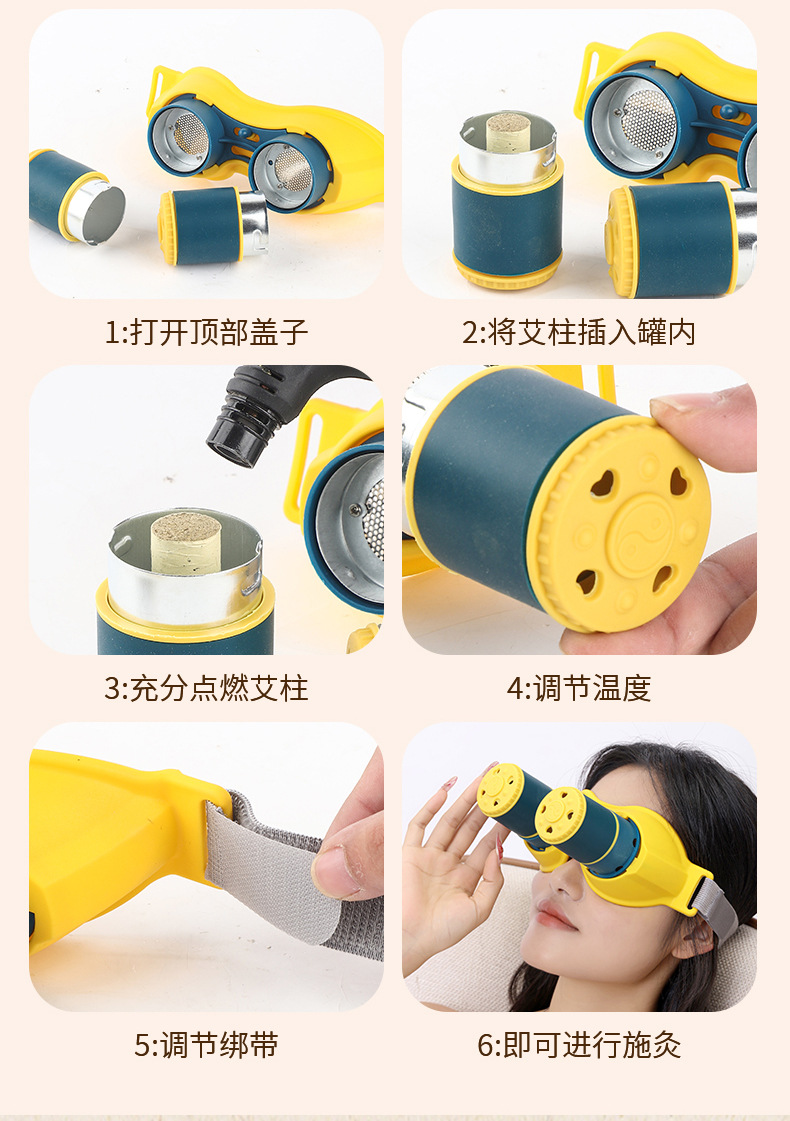 1:打开顶部盖子

2:将艾柱插入罐内

3:充分点燃艾柱

4:调节温度

5:调节绑带

6:即可进行施灸