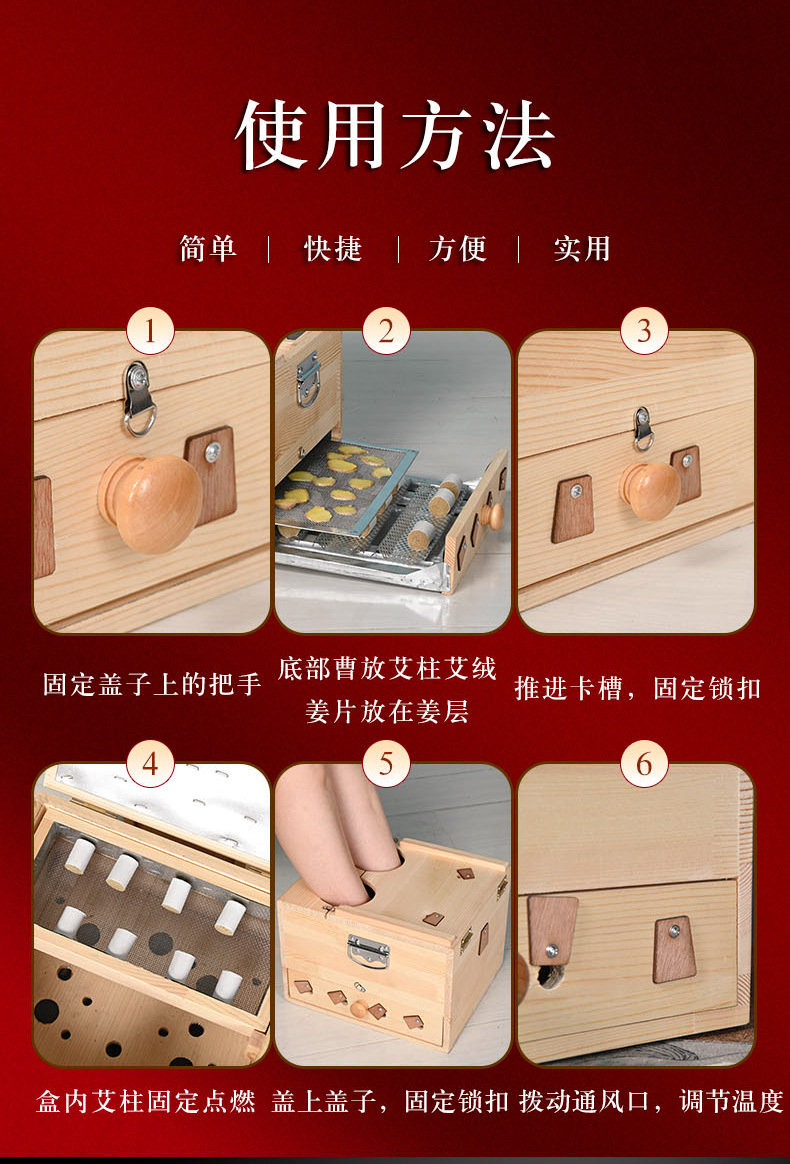 使用方法

简单 | 快捷 | 方便 | 实用

1
固定盖子上的把手

2
底部曹放艾柱艾绒
姜片放在姜层

3
推进卡槽，固定锁扣

4
盒内艾柱固定点燃

5
盖上盖子，固定锁扣

6
拨动通风口，调节温度