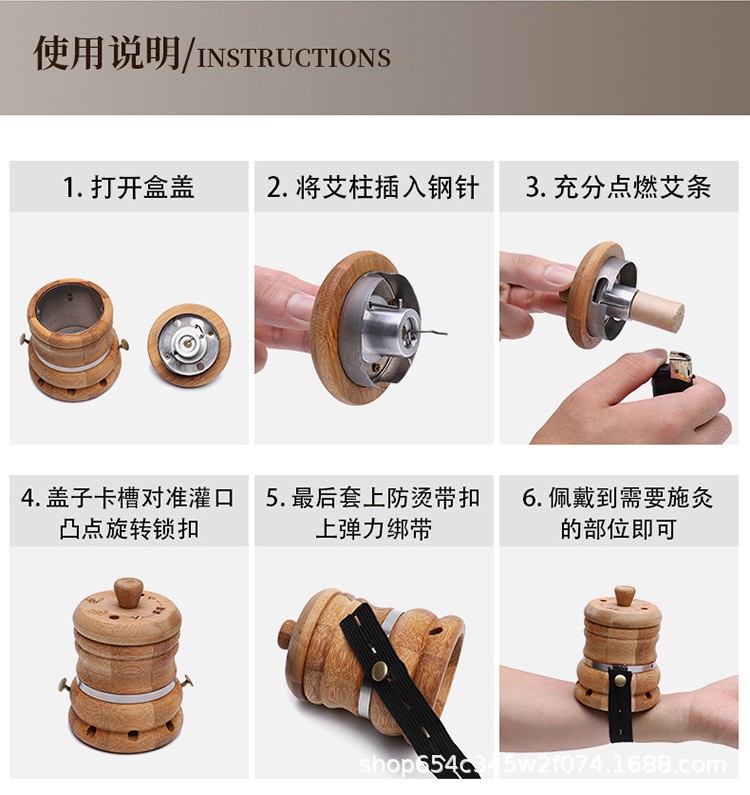 使用说明/INSTRUCTIONS

1. 打开盒盖

2. 将艾柱插入钢针

3. 充分点燃艾条

4. 盖子卡槽对准灌口凸点旋转锁扣

5. 最后套上防烫带扣上弹力绑带

6. 佩戴到需要施灸的部位即可

shop654c345w2f074.1688.com