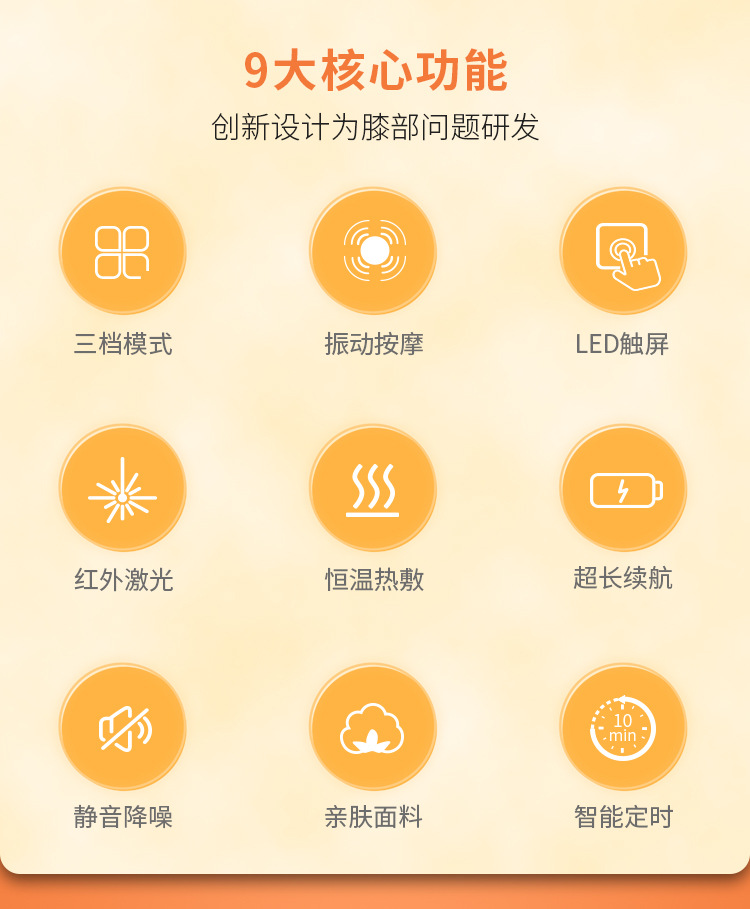 9大核心功能
创新设计为膝部问题研发

三档模式

振动按摩

LED触屏

红外激光

恒温热敷

超长续航

静音降噪

亲肤面料

10
min
智能定时