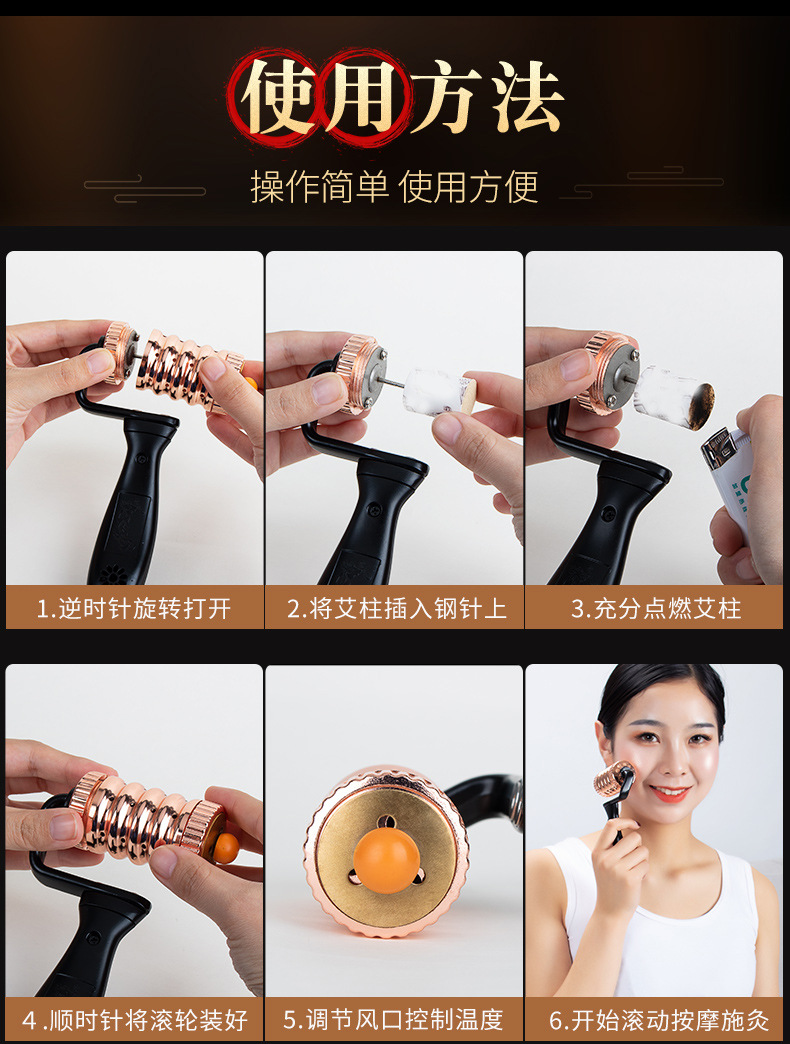 使用方法

操作简单 使用方便

1.逆时针旋转打开

2.将艾柱插入钢针上

3.充分点燃艾柱

4.顺时针将滚轮装好

5.调节风口控制温度

6.开始滚动按摩施灸