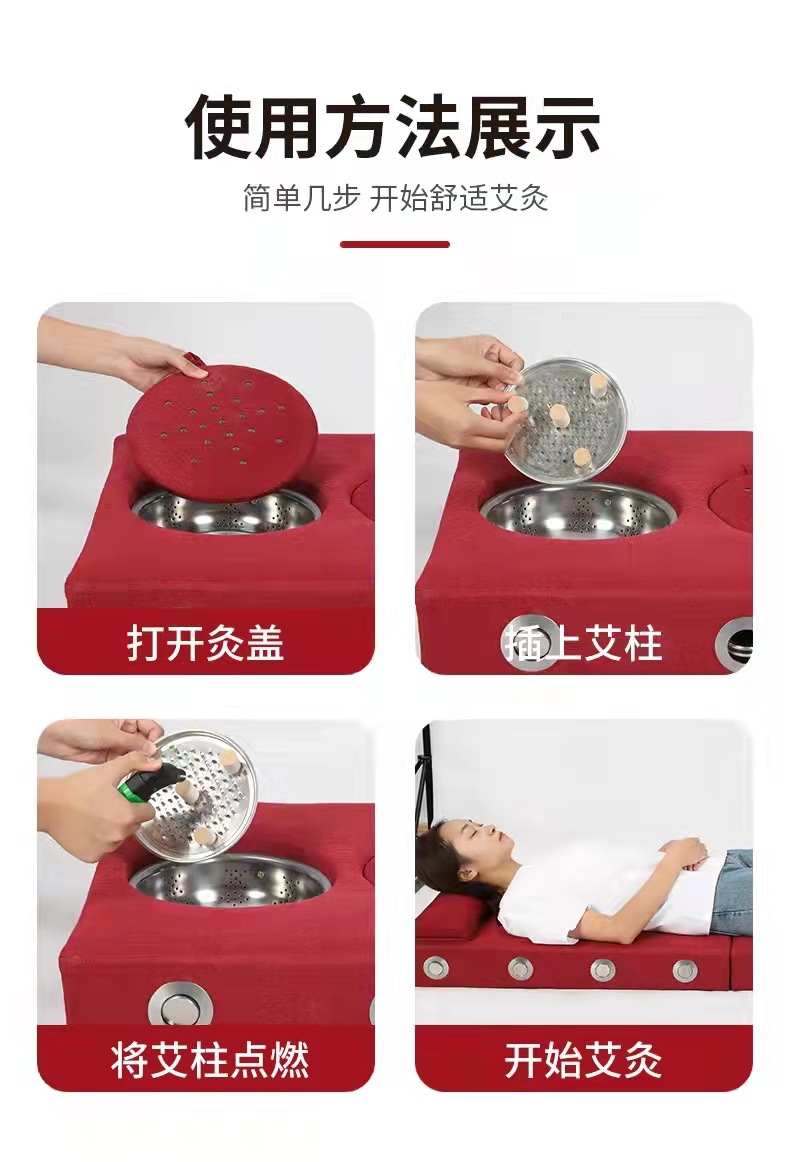 使用方法展示

简单几步 开始舒适艾灸

打开灸盖

插上艾柱

将艾柱点燃

开始艾灸