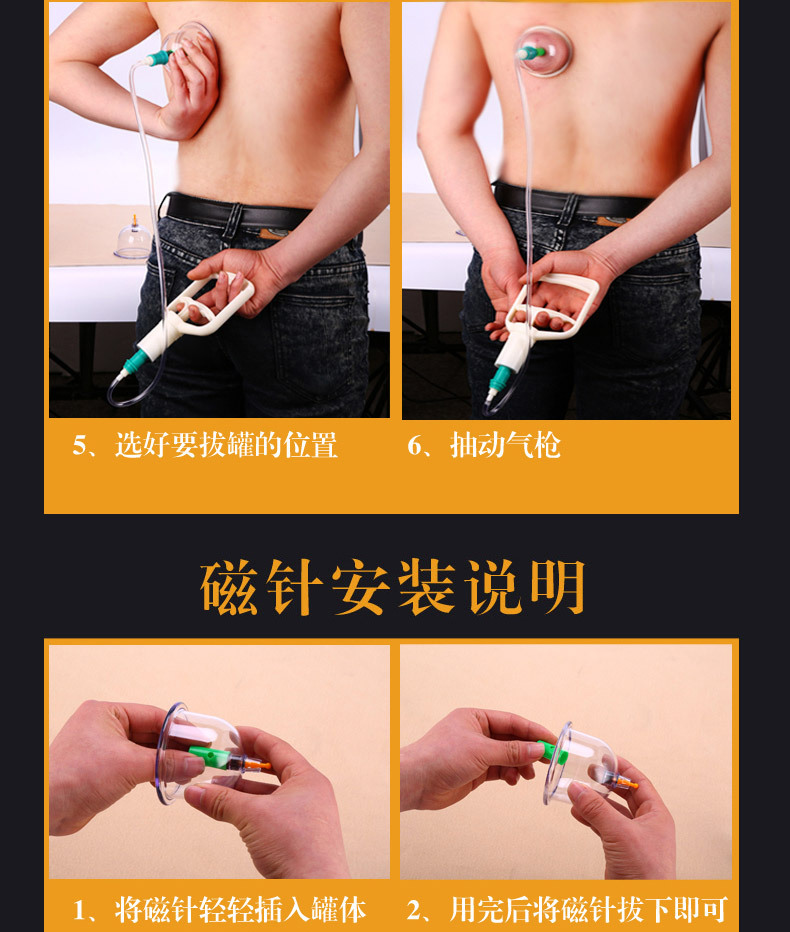 5、选好要拔罐的位置

6、抽动气枪

磁针安装说明

1、将磁针轻轻插入罐体

2、用完后将磁针拔下即可