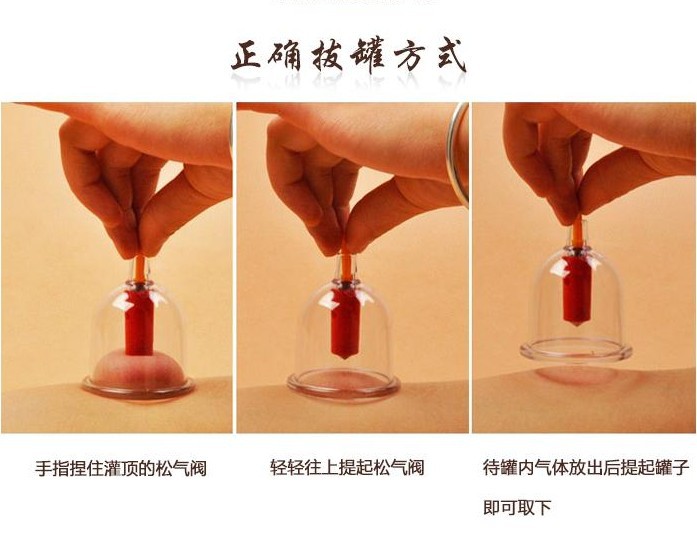 正确拔罐方式

手指捏住灌顶的松气阀

轻轻往上提起松气阀

待罐内气体放出后提起罐子即可取下