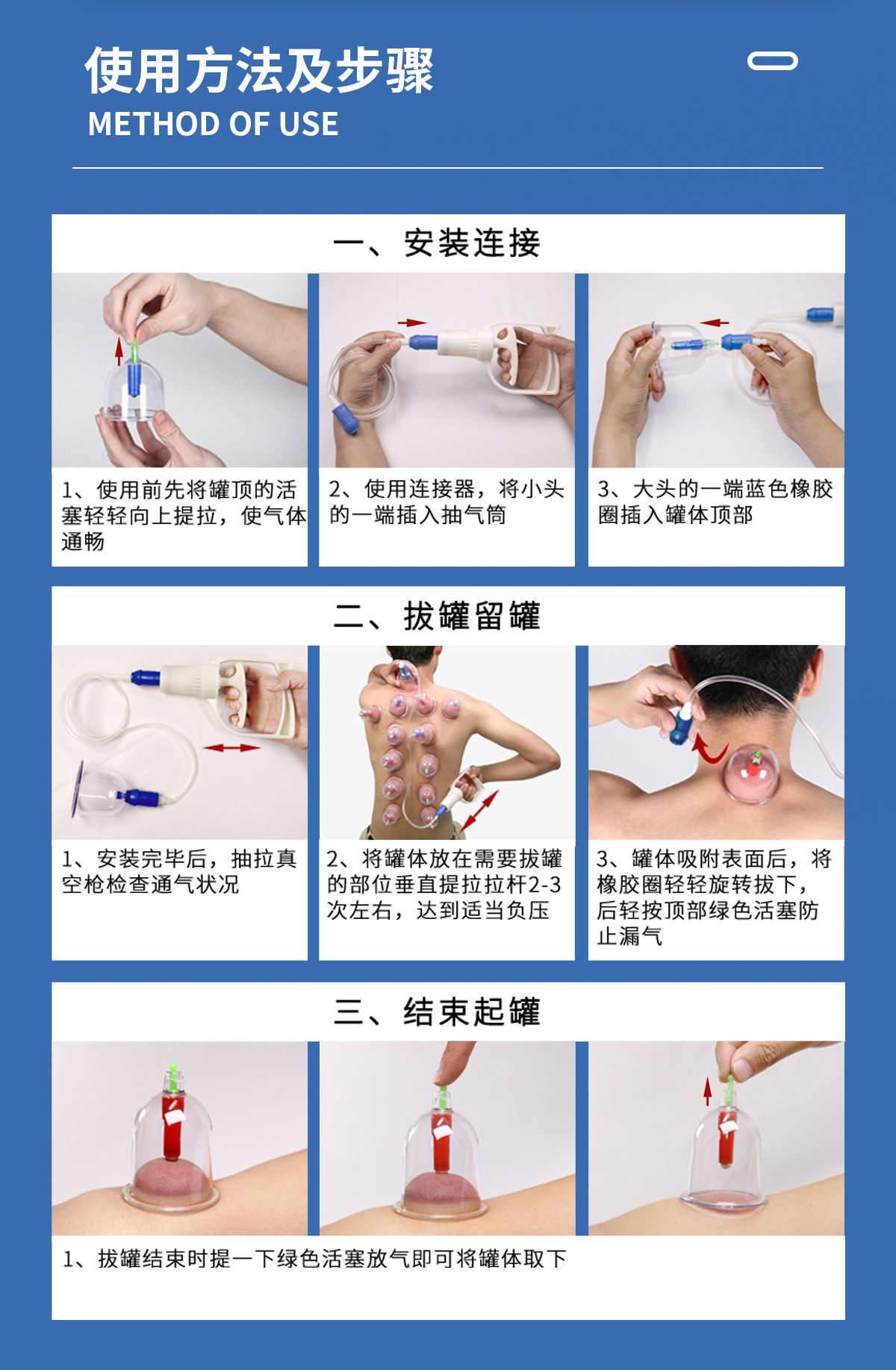 使用方法及步骤
METHOD OF USE

一、安装连接

1、使用前先将罐顶的活塞轻轻向上提拉，使气体通畅

2、使用连接器，将小头的一端插入抽气筒

3、大头的一端蓝色橡胶圈插入罐体顶部

二、拔罐留罐

1、安装完毕后，抽拉真空枪检查通气状况

2、将罐体放在需要拔罐的部位垂直提拉拉杆2-3次左右，达到适当负压

3、罐体吸附表面后，将橡胶圈轻轻旋转拔下，后轻按顶部绿色活塞防止漏气

三、结束起罐

1、拔罐结束时提一下绿色活塞放气即可将罐体取下