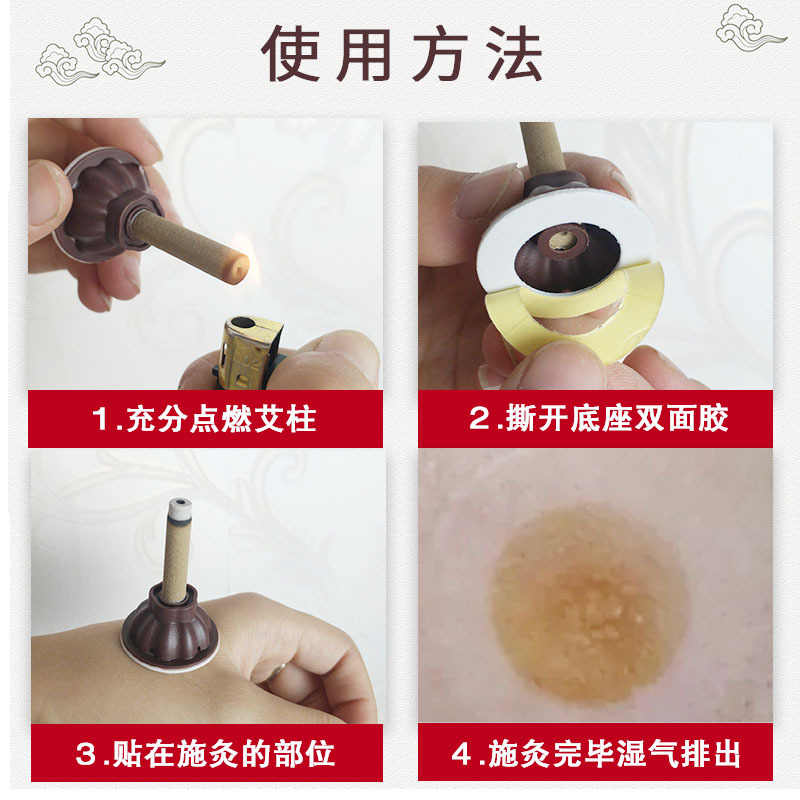 使用方法

1.充分点燃艾柱

2.撕开底座双面胶

3.贴在施灸的部位

4.施灸完毕湿气排出