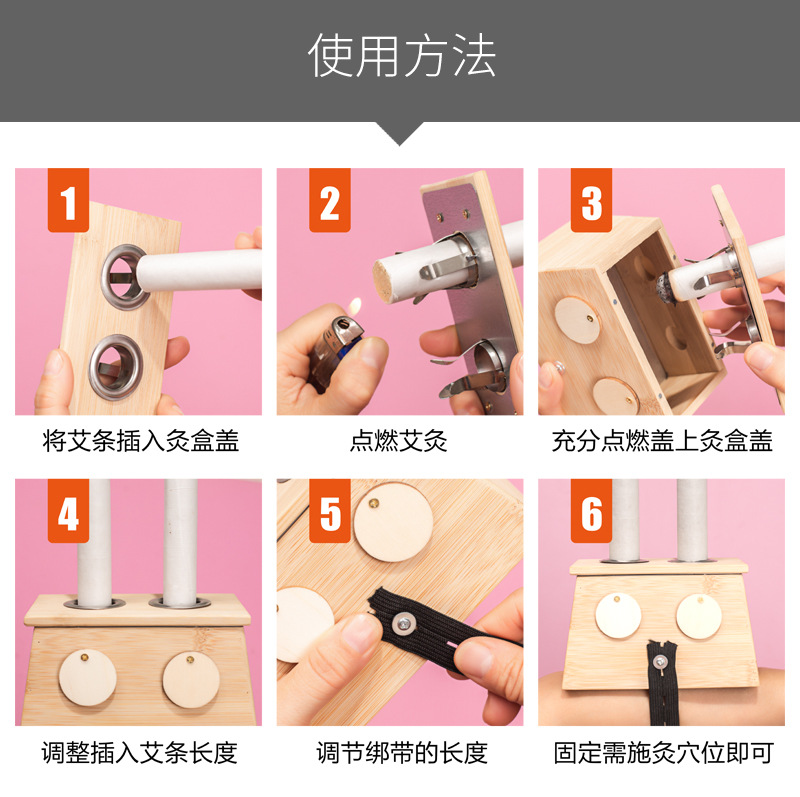 使用方法

1
将艾条插入灸盒盖

2
点燃艾灸

3
充分点燃盖上灸盒盖

4
调整插入艾条长度

5
调节绑带的长度

6
固定需施灸穴位即可