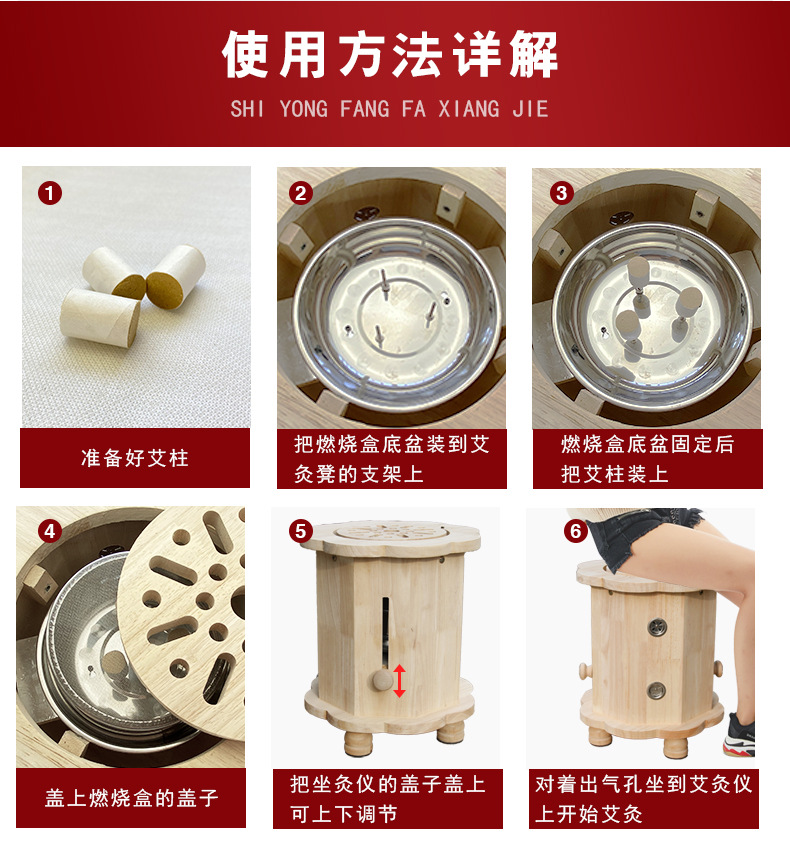 使用方法详解

SHI YONG FANG FA XIANG JIE

1

准备好艾柱

2

把燃烧盒底盆装到艾灸凳的支架上

3

燃烧盒底盆固定后把艾柱装上

4

盖上燃烧盒的盖子

5

把坐灸仪的盖子盖上可上下调节

6

对着出气孔坐到艾灸仪上开始艾灸