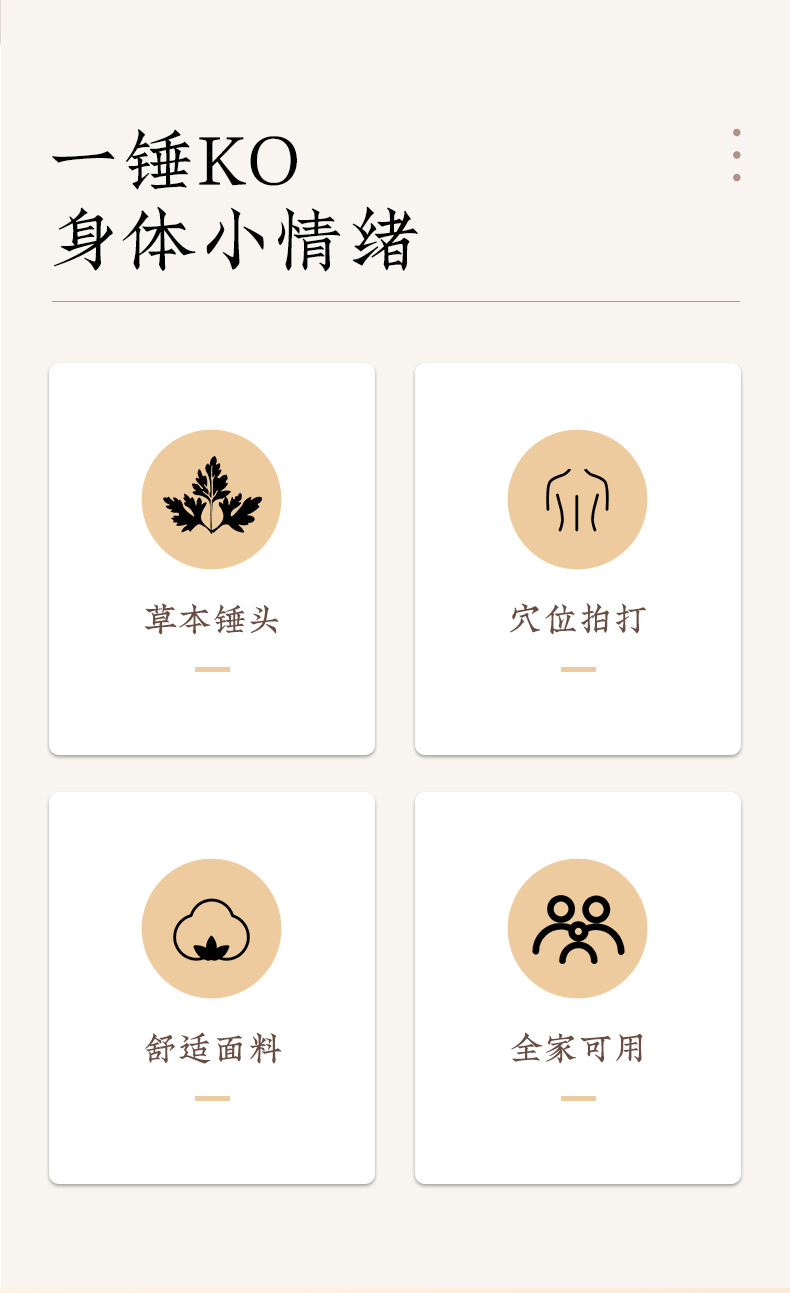 一锤KO
身体小情绪

草本锤头

穴位拍打

舒适面料

全家可用