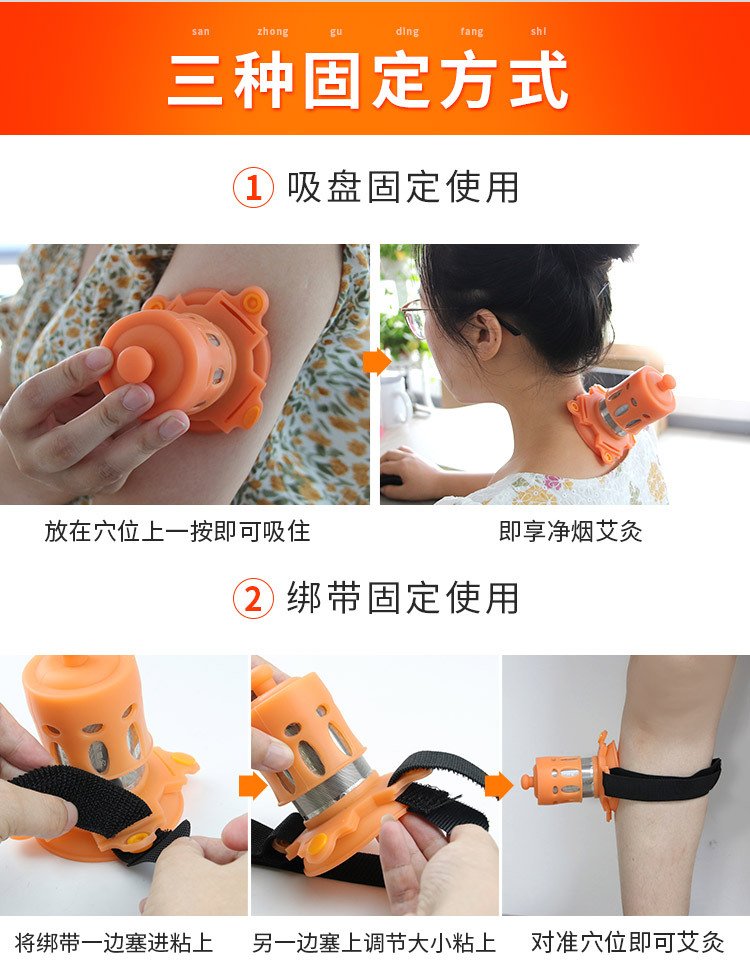 san zhong gu ding fang shi

三种固定方式

1 吸盘固定使用

放在穴位上一按即可吸住

即享净烟艾灸

2 绑带固定使用

将绑带一边塞进粘上

另一边塞上调节大小粘上

对准穴位即可艾灸