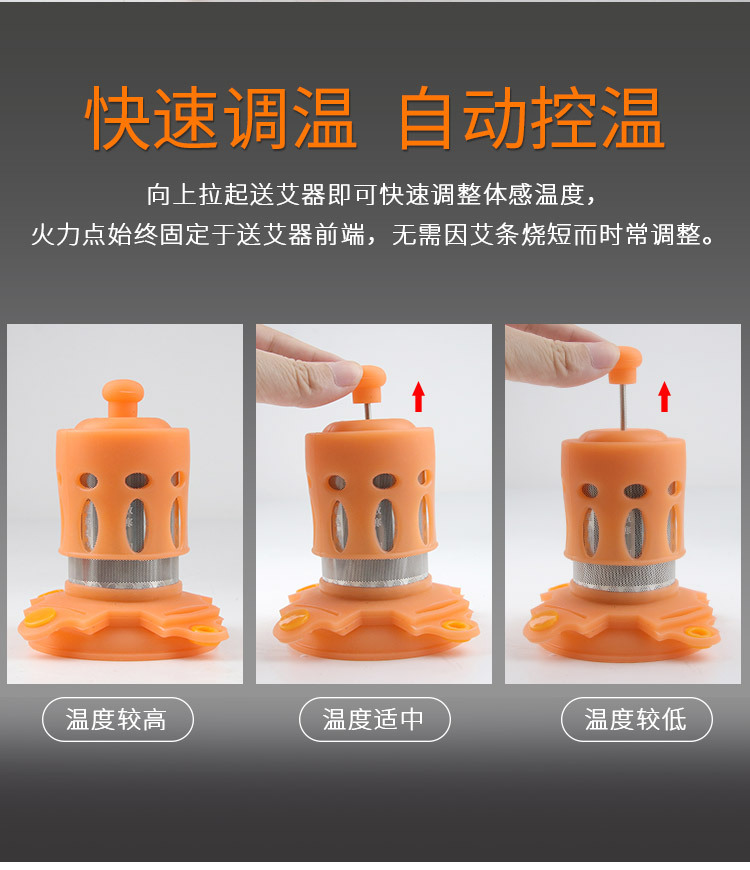 快速调温 自动控温

向上拉起送艾器即可快速调整体感温度，
火力点始终固定于送艾器前端，无需因艾条烧短而时常调整。

温度较高

温度适中

温度较低