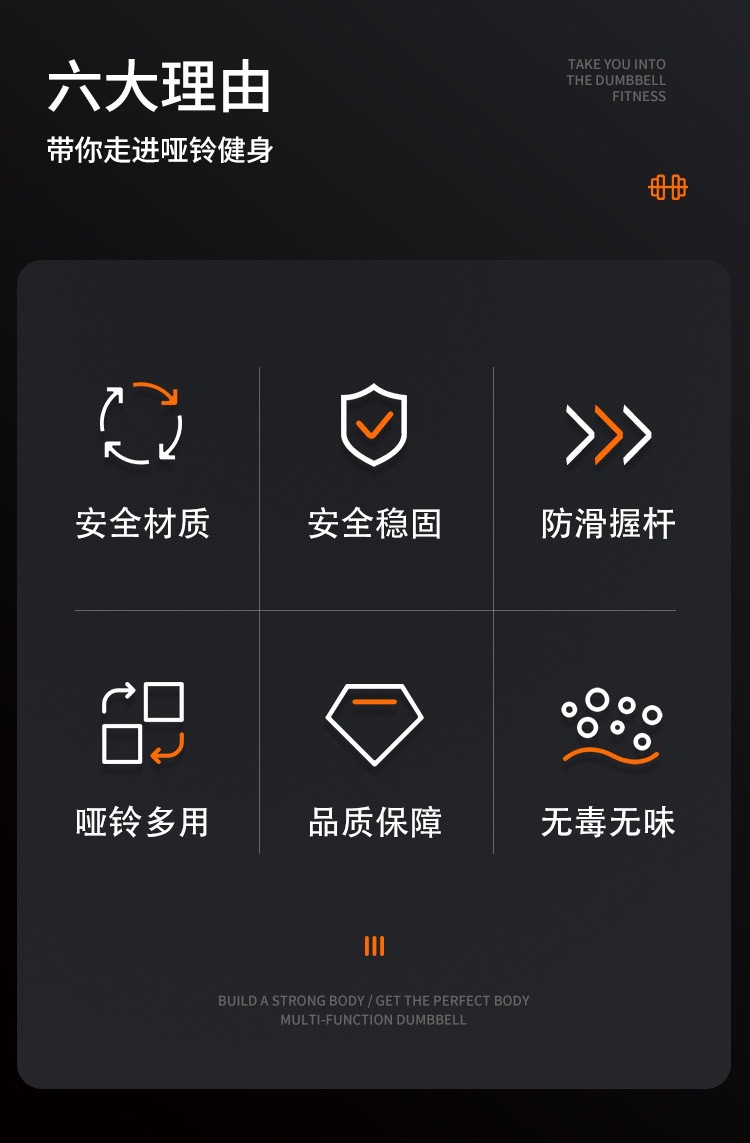 六大理由

带你走进哑铃健身

TAKE YOU INTO
THE DUMBBELL
FITNESS

安全材质

安全稳固

防滑握杆

哑铃多用

品质保障

无毒无味

BUILD A STRONG BODY / GET THE PERFECT BODY
MULTI-FUNCTION DUMBBELL