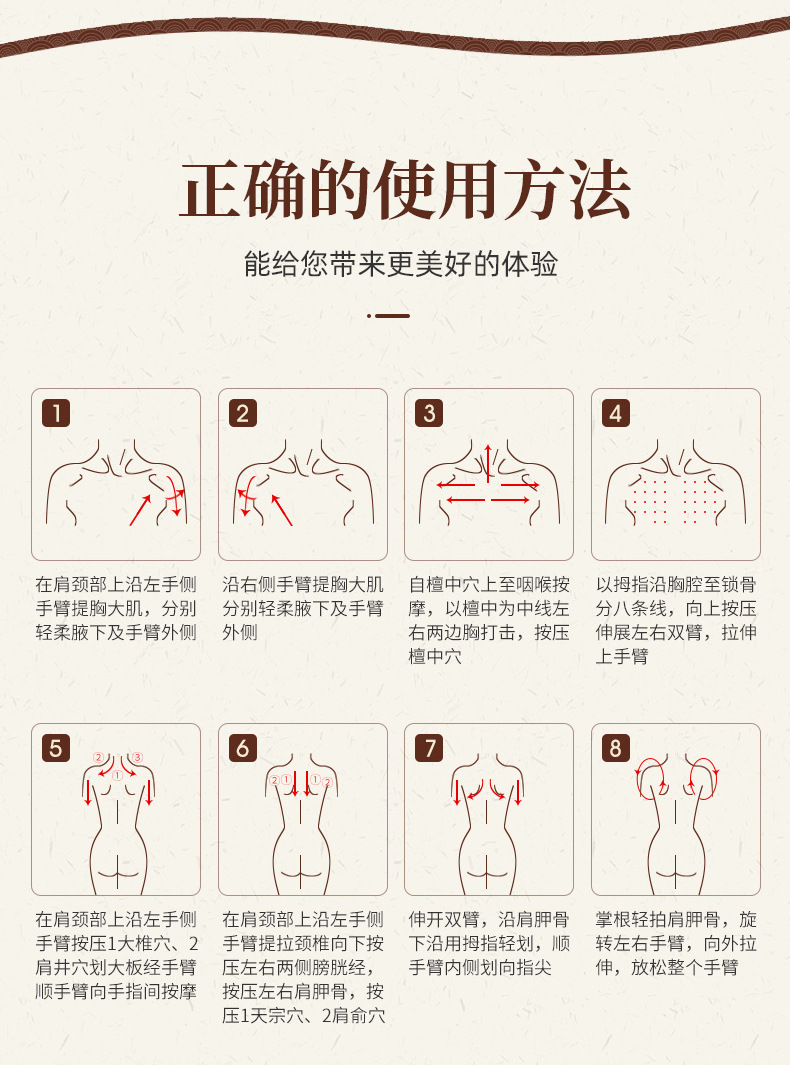 正确的使用方法

能给您带来更美好的体验

1
在肩颈部上沿左手侧手臂提胸大肌，分别轻柔腋下及手臂外侧

2
沿右侧手臂提胸大肌分别轻柔腋下及手臂外侧

3
自檀中穴上至咽喉按摩，以檀中为中线左右两边胸打击，按压檀中穴

4
以拇指沿胸腔至锁骨分八条线，向上按压伸展左右双臂，拉伸上手臂

5
② ③ ①
在肩颈部上沿左手侧手臂按压1大椎穴、2肩井穴划大板经手臂顺手臂向手指间按摩

6
② ① ① ②
在肩颈部上沿左手侧手臂提拉颈椎向下按压左右两侧膀胱经，按压左右肩胛骨，按压1天宗穴、2肩俞穴

7
伸开双臂，沿肩胛骨下沿用拇指轻划，顺手臂内侧划向指尖

8
掌根轻拍肩胛骨，旋转左右手臂，向外拉伸，放松整个手臂