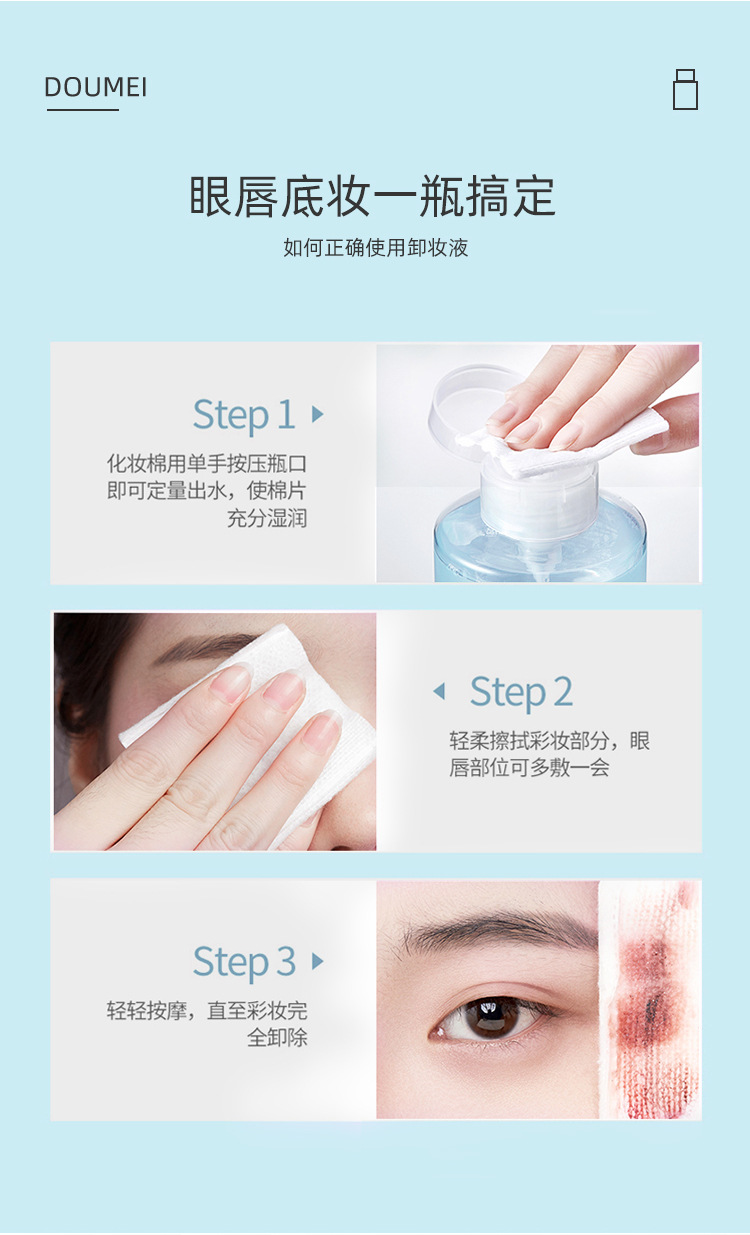 DOUMEI

眼唇底妆一瓶搞定

如何正确使用卸妆液

Step 1

化妆棉用单手按压瓶口即可定量出水，使棉片充分湿润

Step 2

轻柔擦拭彩妆部分，眼唇部位可多敷一会

Step 3

轻轻按摩，直至彩妆完全卸除