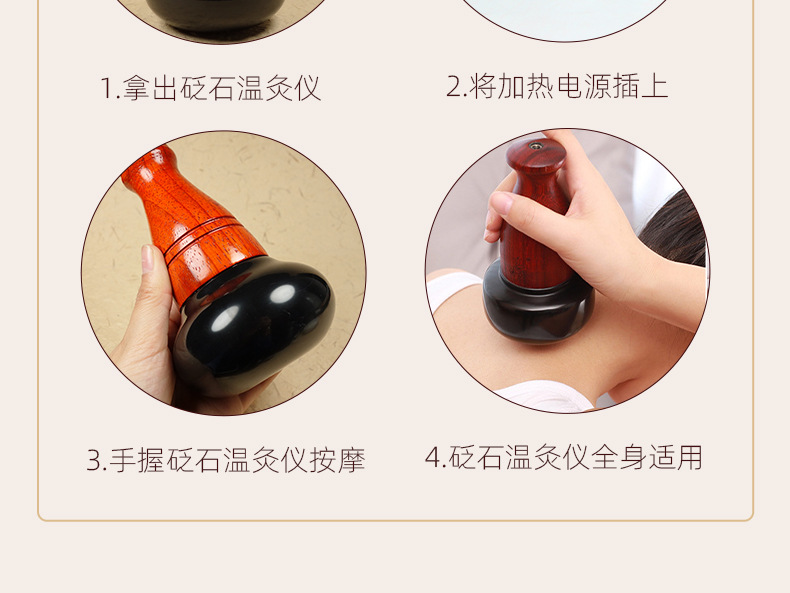 1.拿出砭石温灸仪

2.将加热电源插上

3.手握砭石温灸仪按摩

4.砭石温灸仪全身适用