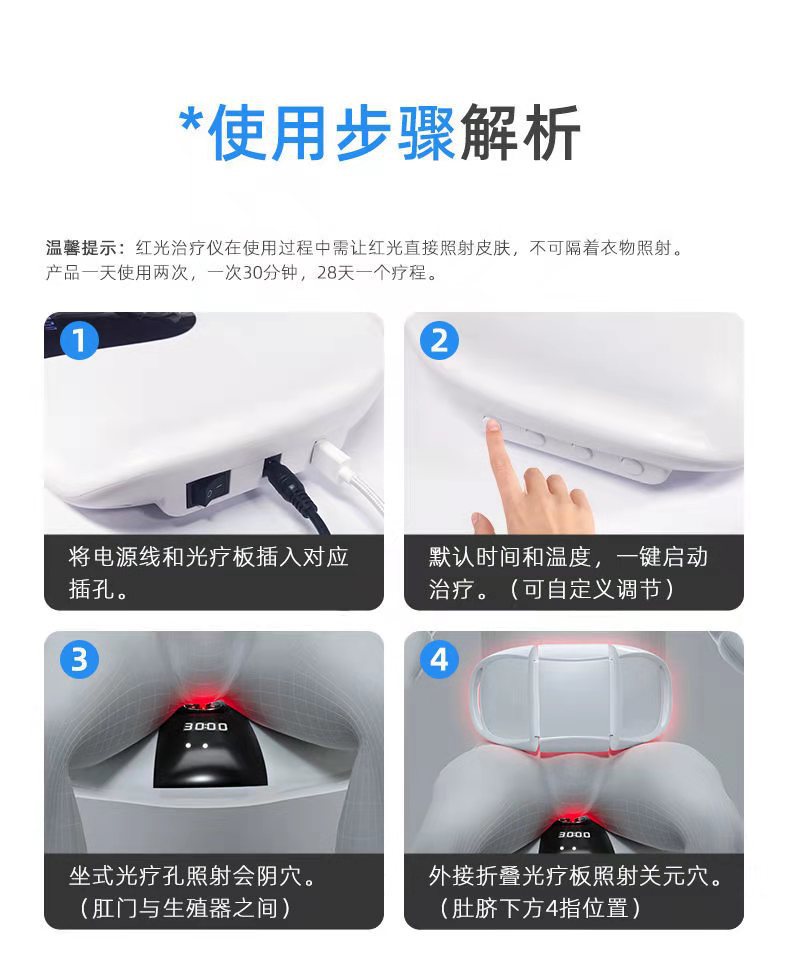 *使用步骤解析

温馨提示：红光治疗仪在使用过程中需让红光直接照射皮肤，不可隔着衣物照射。产品一天使用两次，一次30分钟，28天一个疗程。

1
将电源线和光疗板插入对应插孔。

2
默认时间和温度，一键启动治疗。（可自定义调节）

3
30:00
坐式光疗孔照射会阴穴。（肛门与生殖器之间）

4
30:00
外接折叠光疗板照射关元穴。（肚脐下方4指位置）