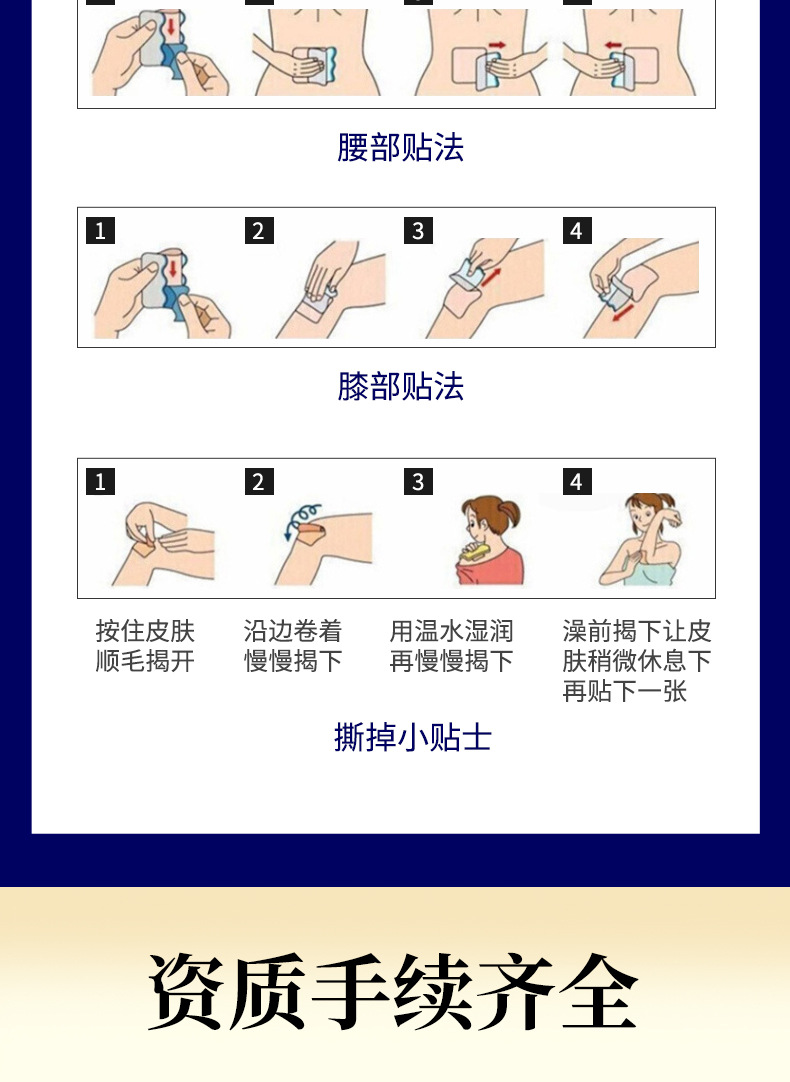 腰部贴法

1 2 3 4

膝部贴法

1 2 3 4

按住皮肤顺毛揭开

沿边卷着慢慢揭下

用温水湿润再慢慢揭下

澡前揭下让皮肤稍微休息下再贴下一张

撕掉小贴士

资质手续齐全