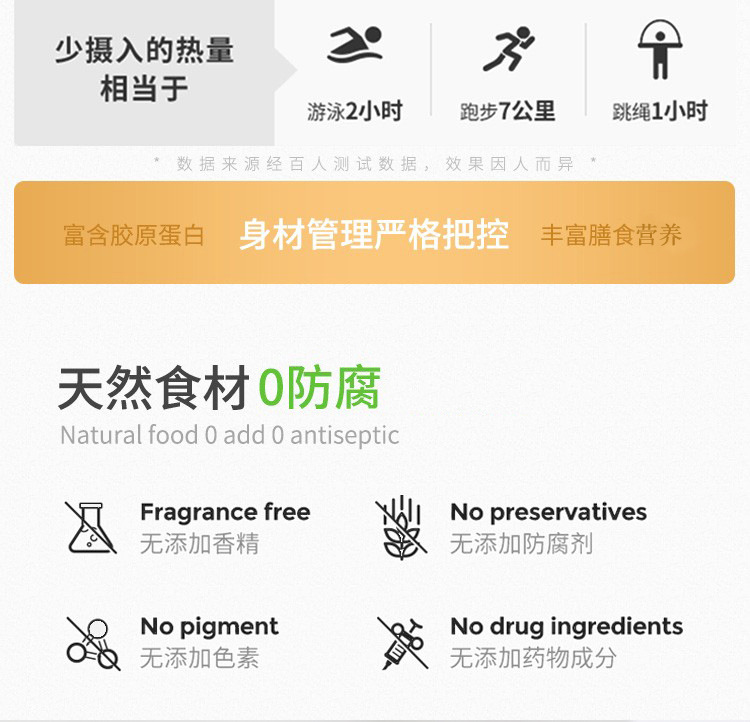 少摄入的热量
相当于

游泳2小时

跑步7公里

跳绳1小时

* 数据来源经百人测试数据，效果因人而异 *

富含胶原蛋白 身材管理严格把控 丰富膳食营养

天然食材0防腐
Natural food 0 add 0 antiseptic

Fragrance free
无添加香精

No preservatives
无添加防腐剂

No pigment
无添加色素

No drug ingredients
无添加药物成分