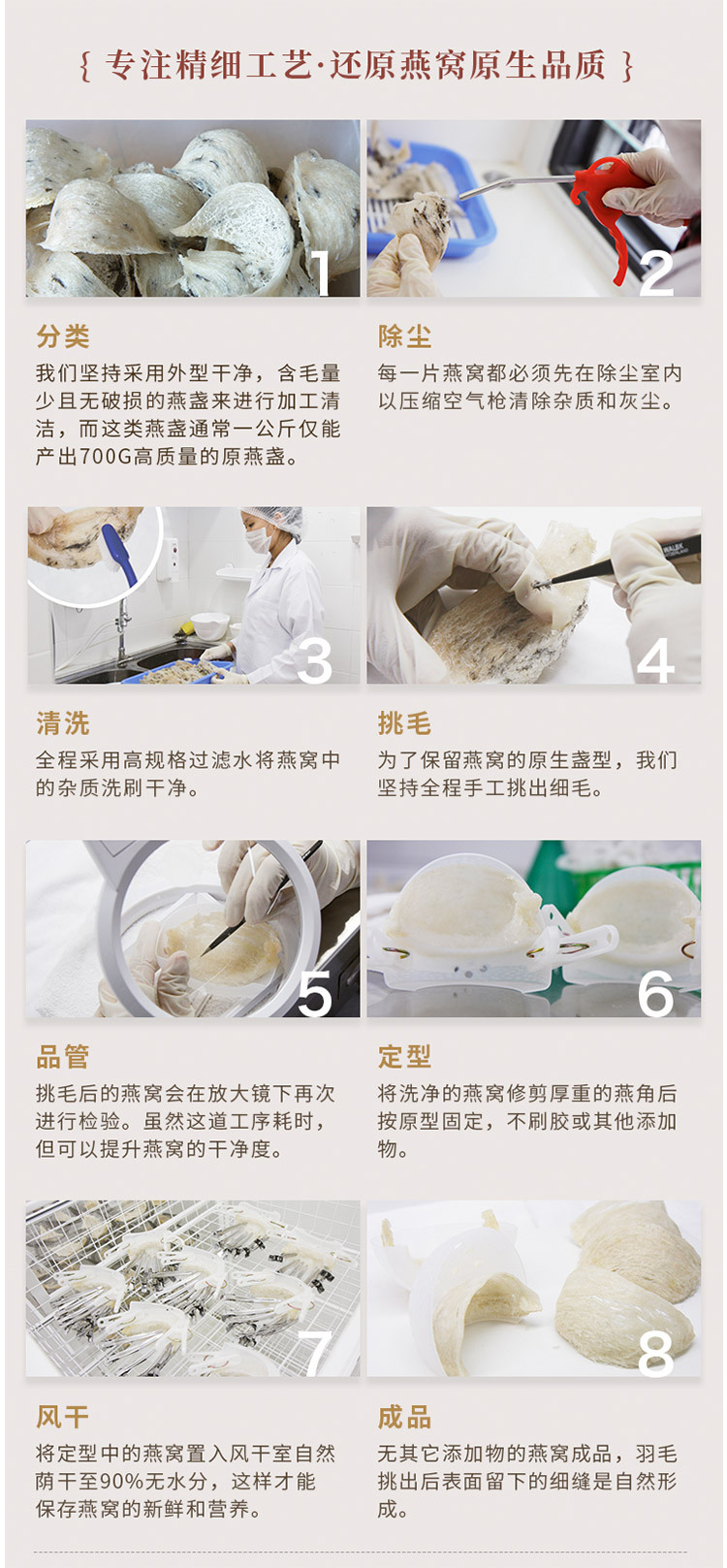 { 专注精细工艺·还原燕窝原生品质 }

1

分类

我们坚持采用外型干净，含毛量少且无破损的燕盏来进行加工清洁，而这类燕盏通常一公斤仅能产出700G高质量的原燕盏。

2

除尘

每一片燕窝都必须先在除尘室内以压缩空气枪清除杂质和灰尘。

3

清洗

全程采用高规格过滤水将燕窝中的杂质洗刷干净。

4

挑毛

为了保留燕窝的原生盏型，我们坚持全程手工挑出细毛。

5

品管

挑毛后的燕窝会在放大镜下再次进行检验。虽然这道工序耗时，但可以提升燕窝的干净度。

6

定型

将洗净的燕窝修剪厚重的燕角后按原型固定，不刷胶或其他添加物。

7

风干

将定型中的燕窝置入风干室自然荫干至90%无水分，这样才能保存燕窝的新鲜和营养。

8

成品

无其它添加物的燕窝成品，羽毛挑出后表面留下的细缝是自然形成。