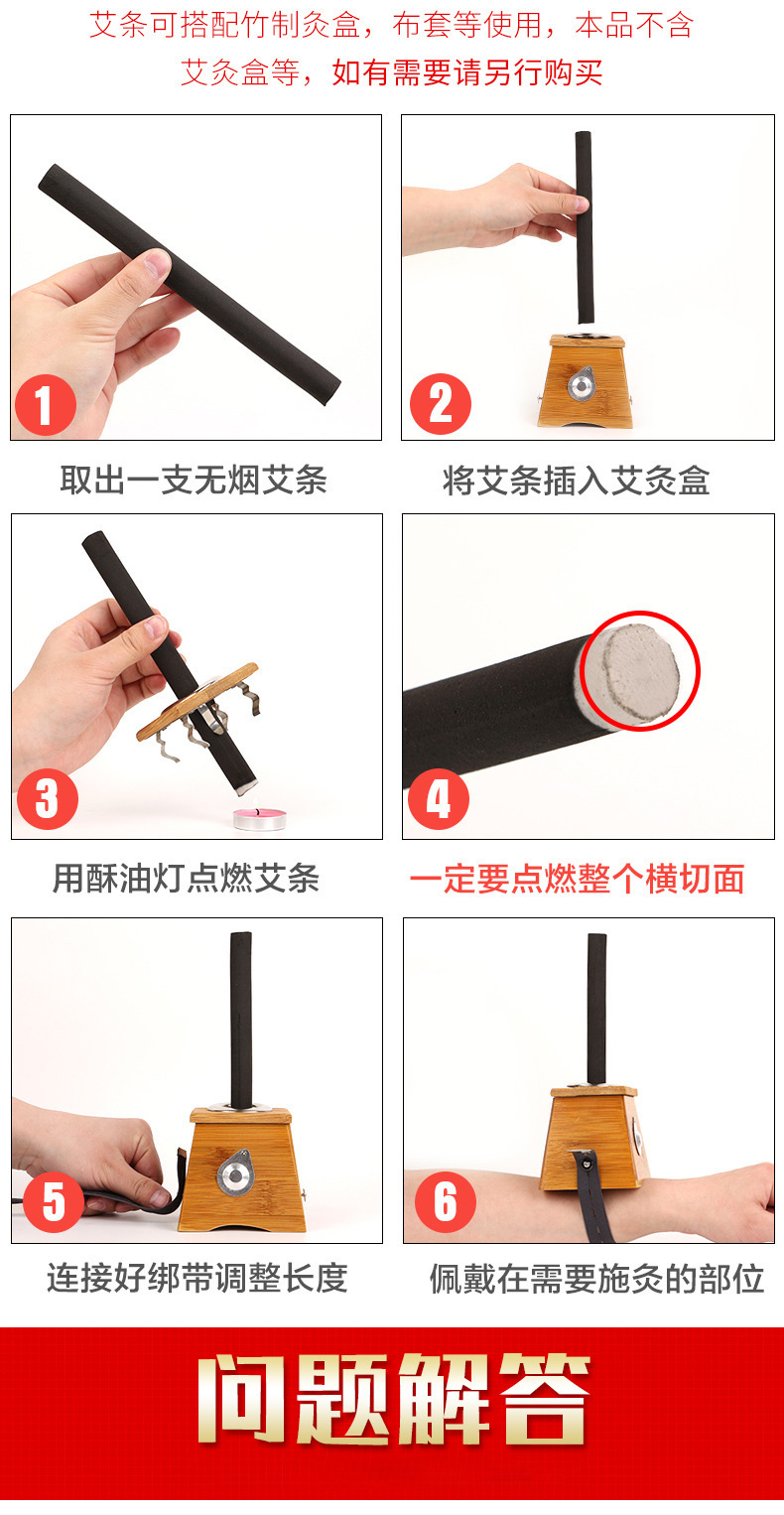 艾条可搭配竹制灸盒，布套等使用，本品不含艾灸盒等，如有需要请另行购买

1
取出一支无烟艾条

2
将艾条插入艾灸盒

3
用酥油灯点燃艾条

4
一定要点燃整个横切面

5
连接好绑带调整长度

6
佩戴在需要施灸的部位

问题解答