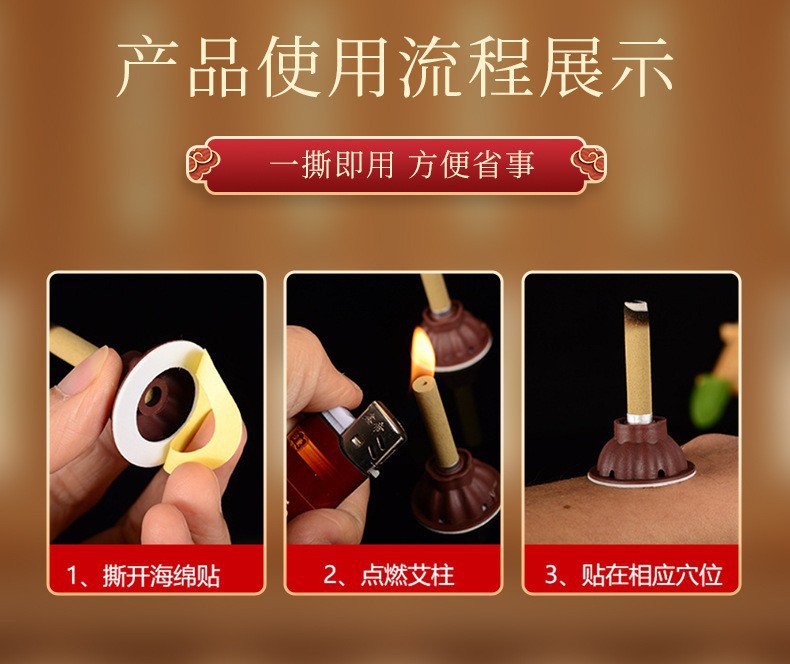 产品使用流程展示

一撕即用 方便省事

1、撕开海绵贴

2、点燃艾柱

3、贴在相应穴位