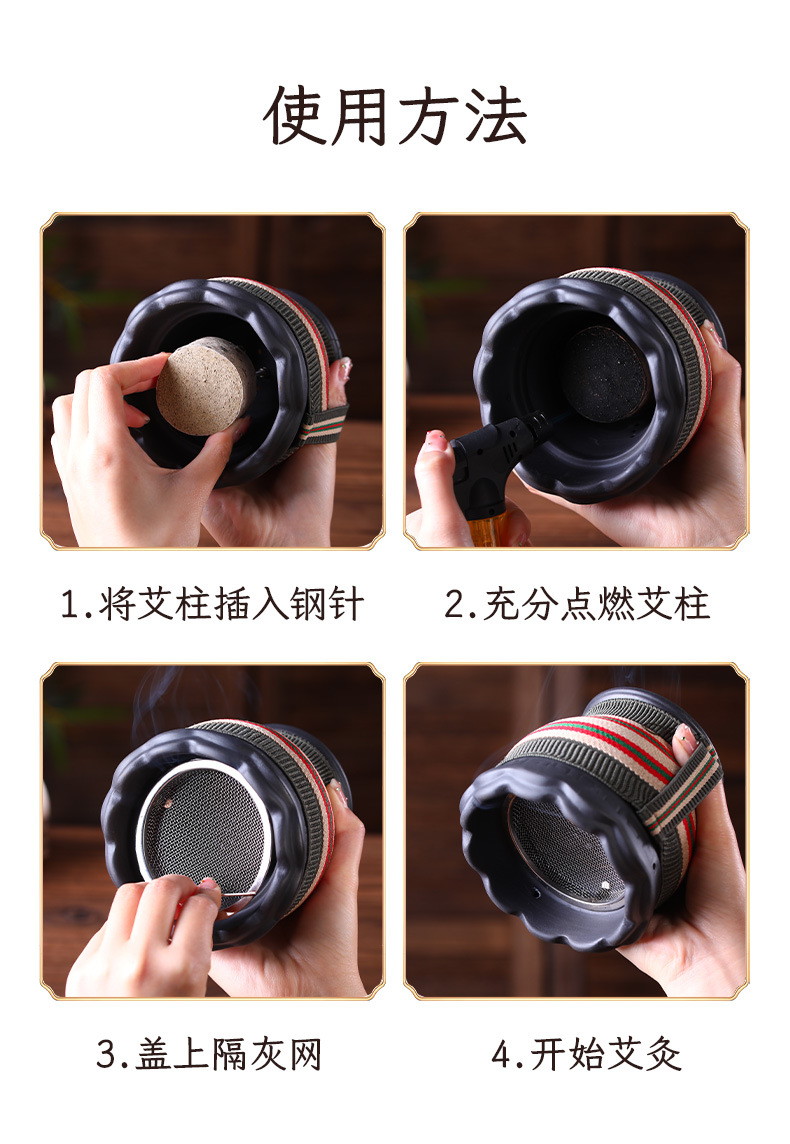 使用方法

1.将艾柱插入钢针

2.充分点燃艾柱

3.盖上隔灰网

4.开始艾灸