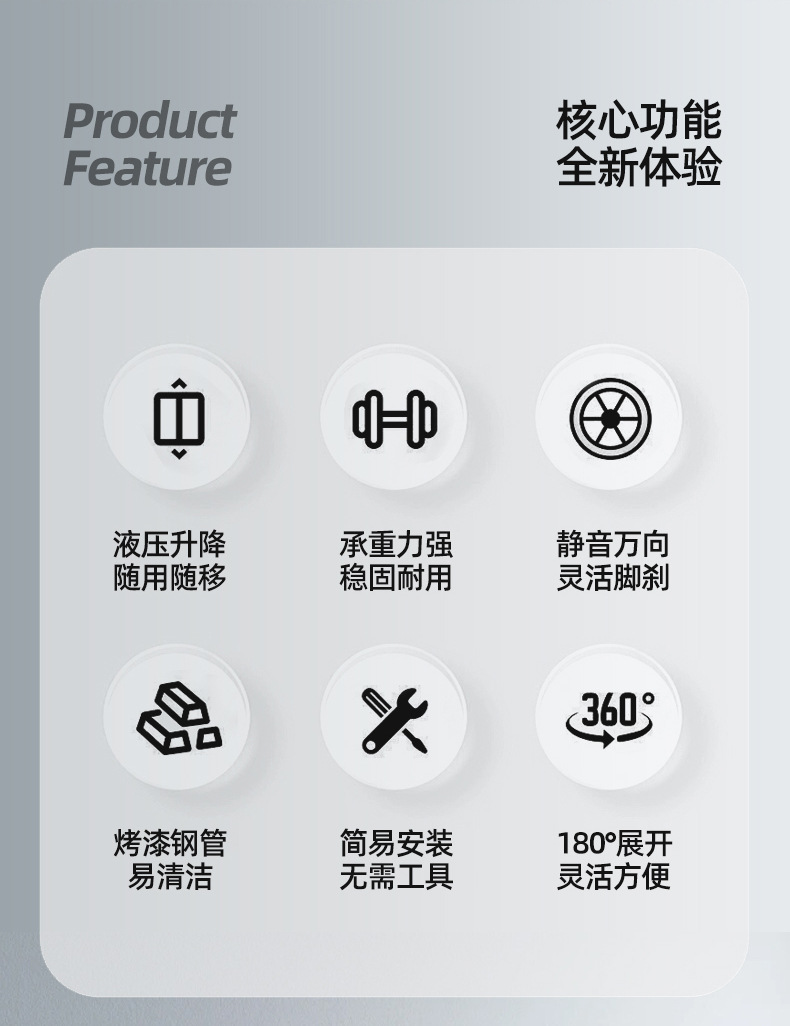 Product
Feature

核心功能
全新体验

液压升降
随用随移

承重力强
稳固耐用

静音万向
灵活脚刹

360°

烤漆钢管
易清洁

简易安装
无需工具

180°展开
灵活方便