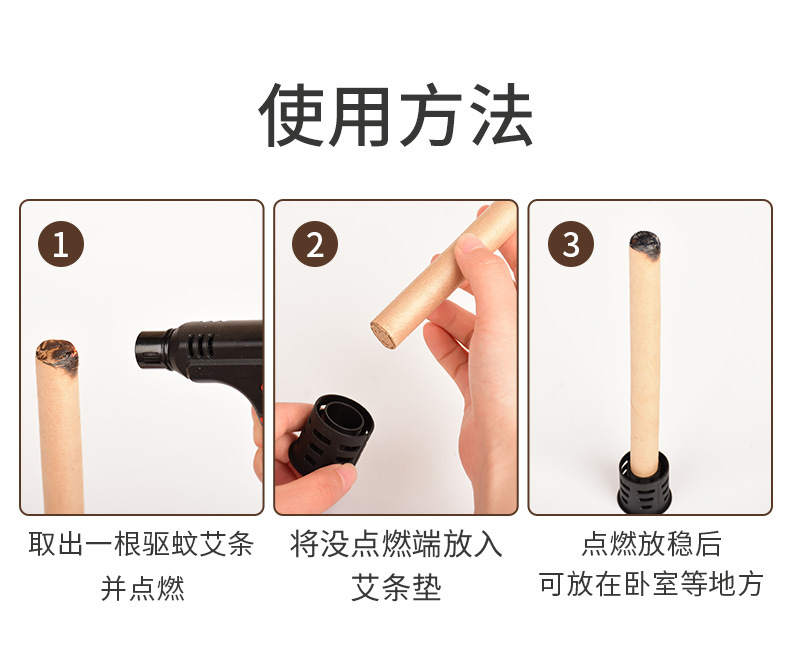 使用方法

1

取出一根驱蚊艾条并点燃

2

将没点燃端放入艾条垫

3

点燃放稳后可放在卧室等地方