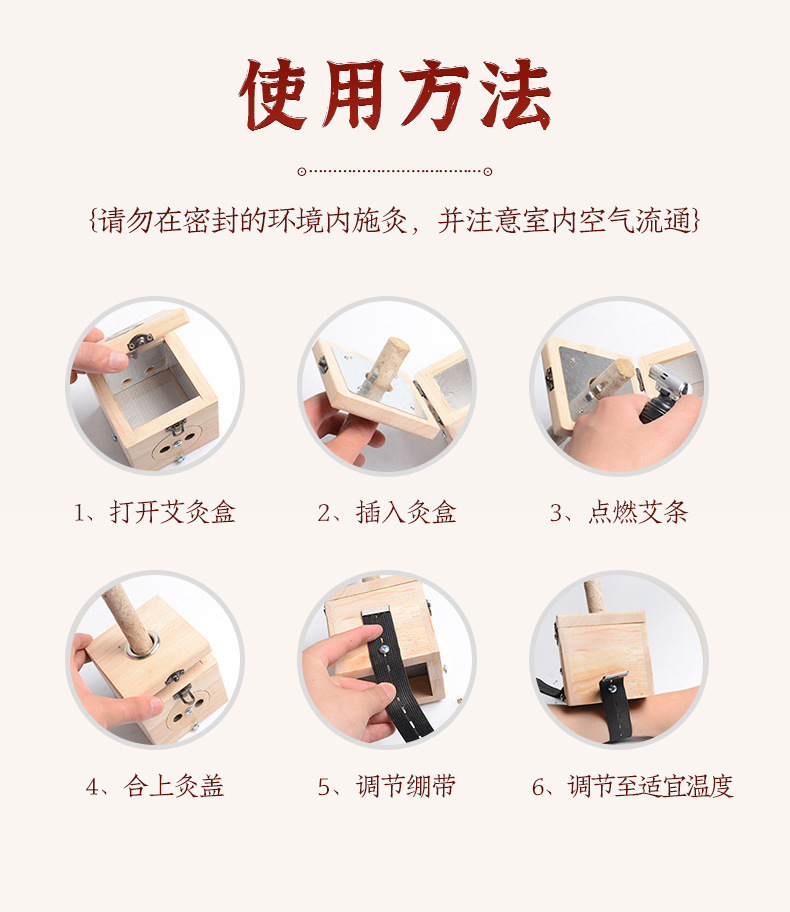 使用方法

{请勿在密封的环境内施灸，并注意室内空气流通}

1、打开艾灸盒

2、插入灸盒

3、点燃艾条

4、合上灸盖

5、调节绷带

6、调节至适宜温度