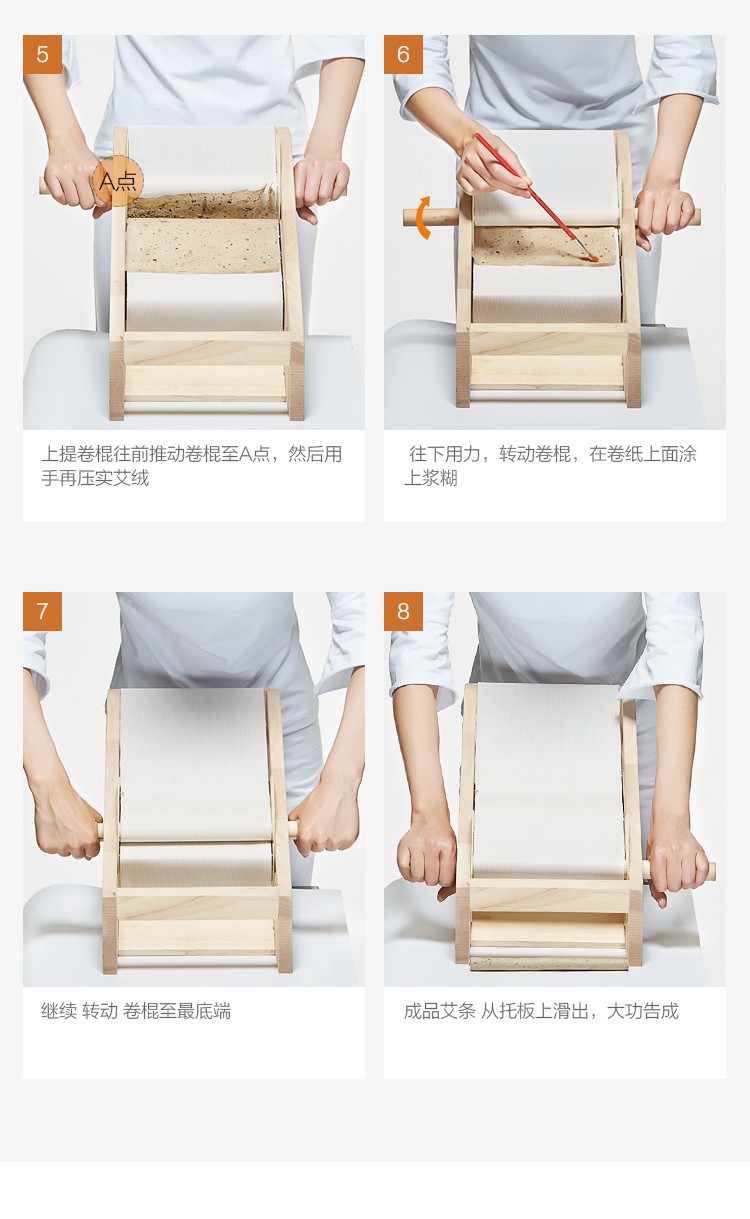 5

A点

上提卷棍往前推动卷棍至A点，然后用手再压实艾绒

6

往下用力，转动卷棍，在卷纸上面涂上浆糊

7

继续 转动 卷棍至最底端

8

成品艾条 从托板上滑出，大功告成