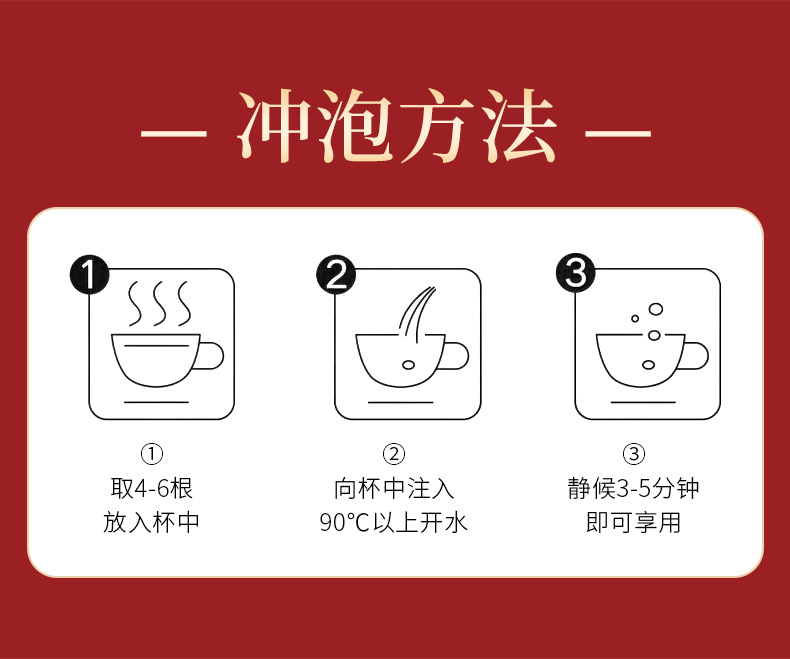 — 冲泡方法 —

1

2

3

①
取4-6根
放入杯中

②
向杯中注入
90°C以上开水

③
静候3-5分钟
即可享用