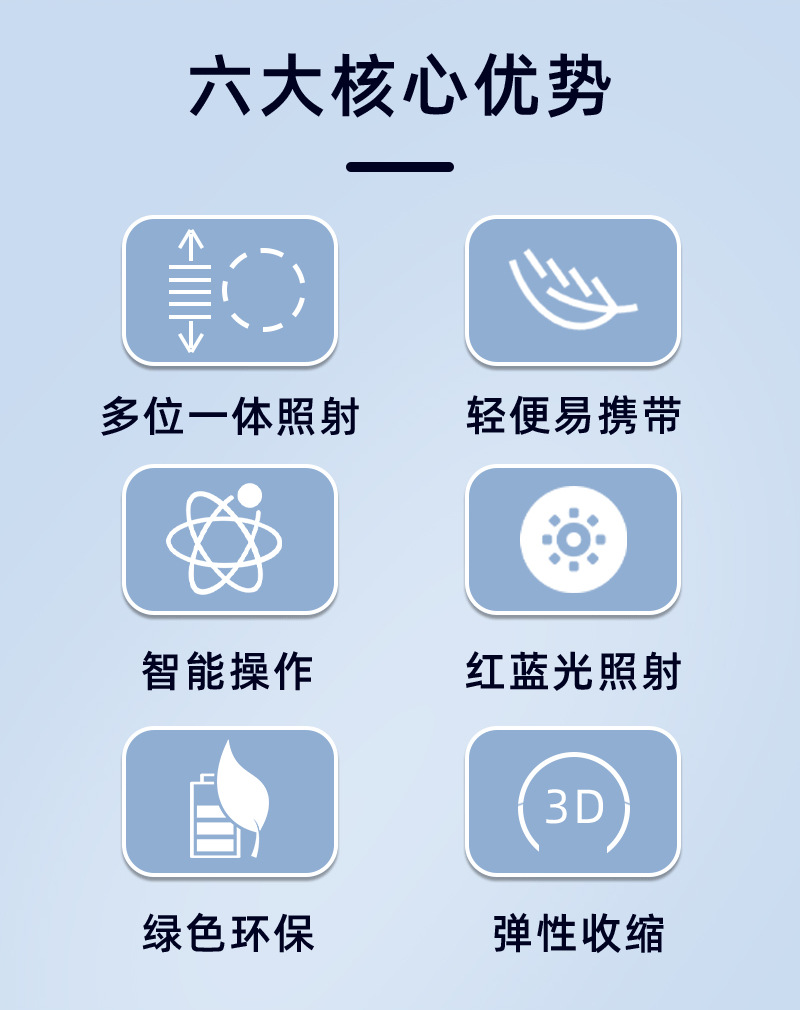 六大核心优势

多位一体照射

轻便易携带

智能操作

红蓝光照射

绿色环保

3D

弹性收缩