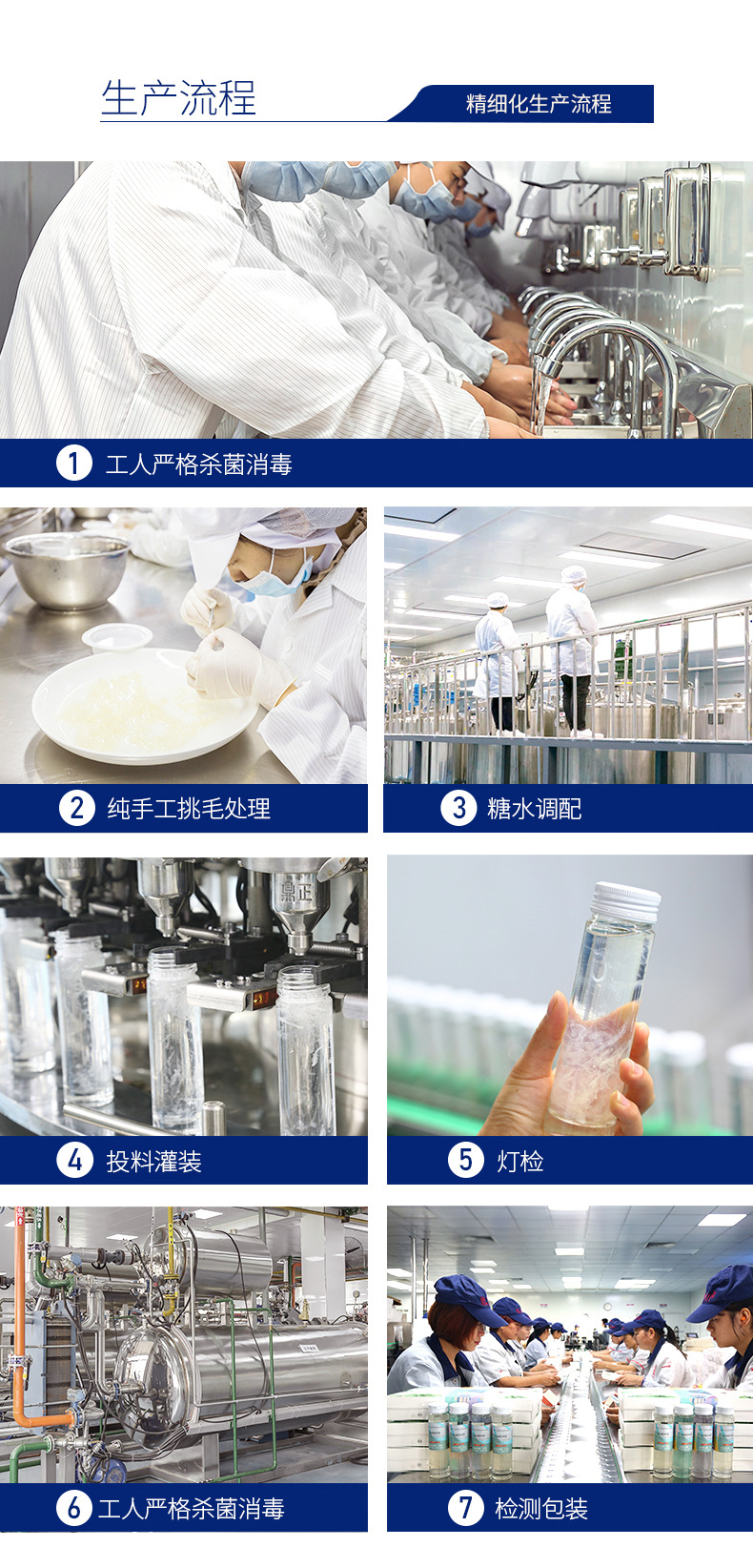 生产流程

精细化生产流程

1 工人严格杀菌消毒

2 纯手工挑毛处理

3 糖水调配

鼎正

4 投料灌装

5 灯检

6 工人严格杀菌消毒

7 检测包装