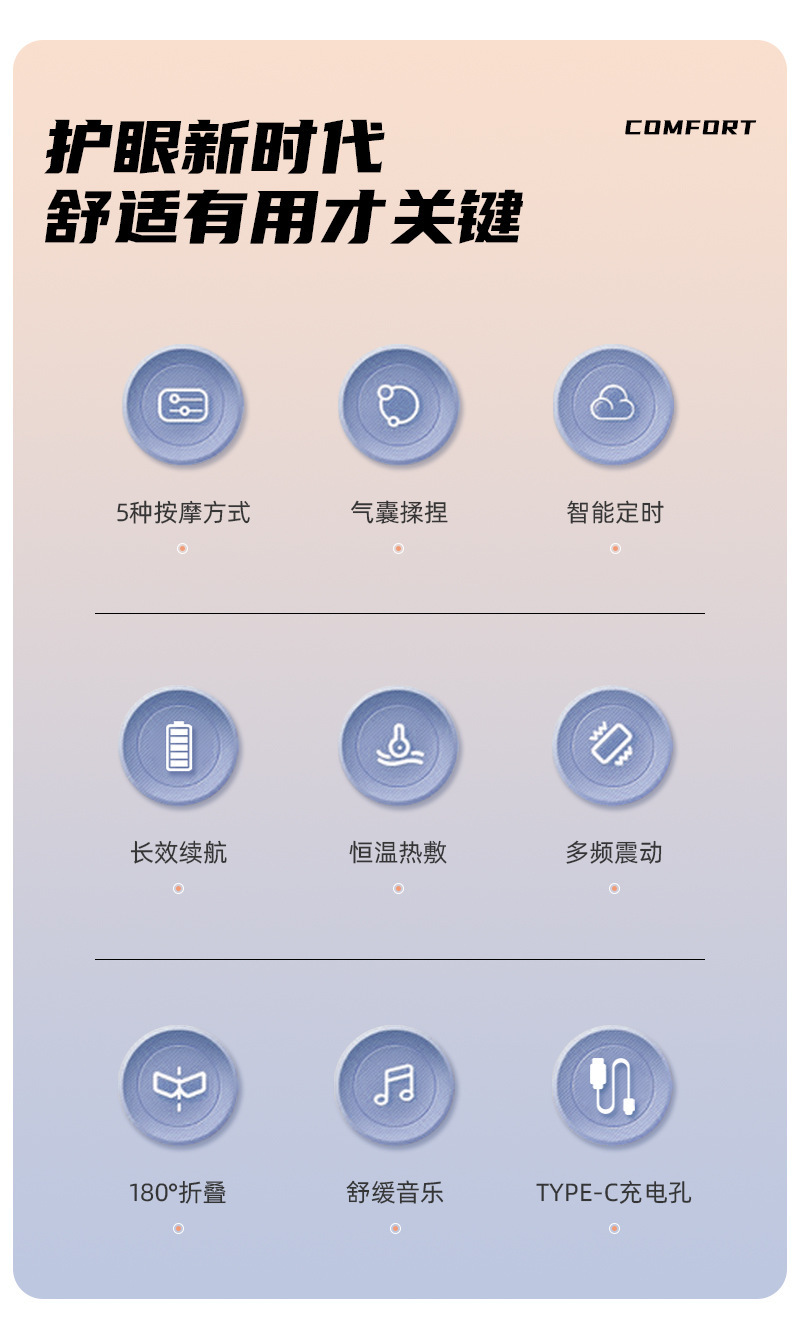 护眼新时代
舒适有用才关键

COMFORT

5种按摩方式

气囊揉捏

智能定时

长效续航

恒温热敷

多频震动

180°折叠

舒缓音乐

TYPE-C充电孔