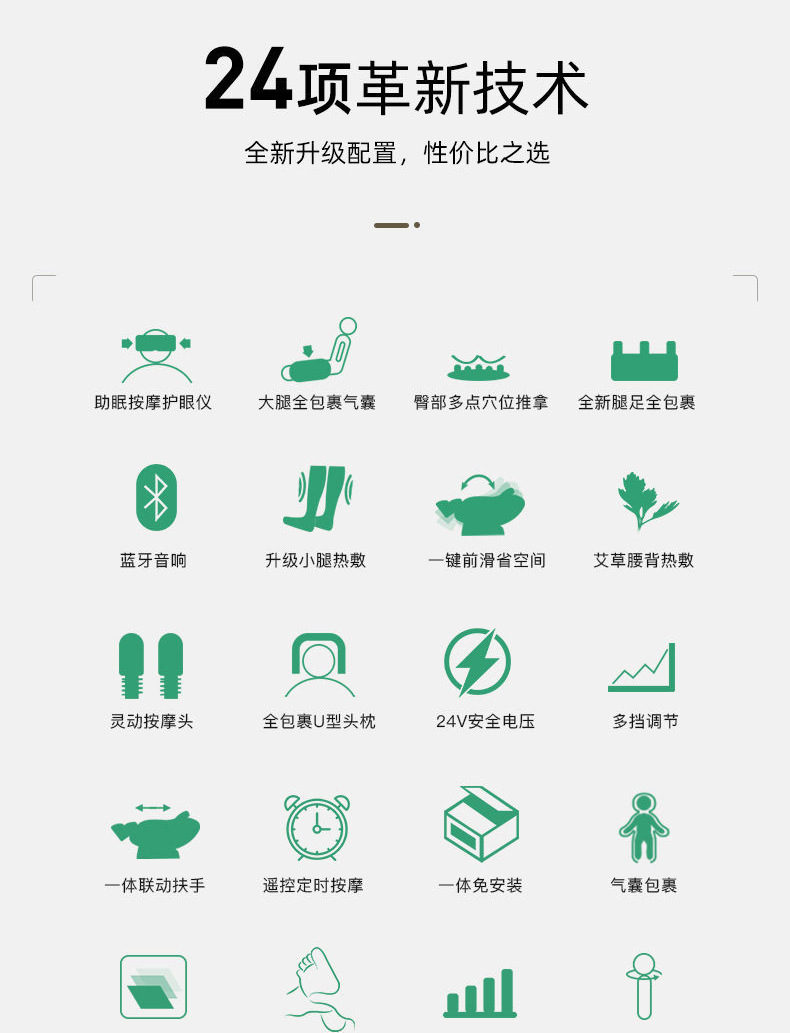 24项革新技术

全新升级配置，性价比之选

助眠按摩护眼仪

大腿全包裹气囊

臀部多点穴位推拿

全新腿足全包裹

蓝牙音响

升级小腿热敷

一键前滑省空间

艾草腰背热敷

灵动按摩头

全包裹U型头枕

24V安全电压

多挡调节

一体联动扶手

遥控定时按摩

一体免安装

气囊包裹