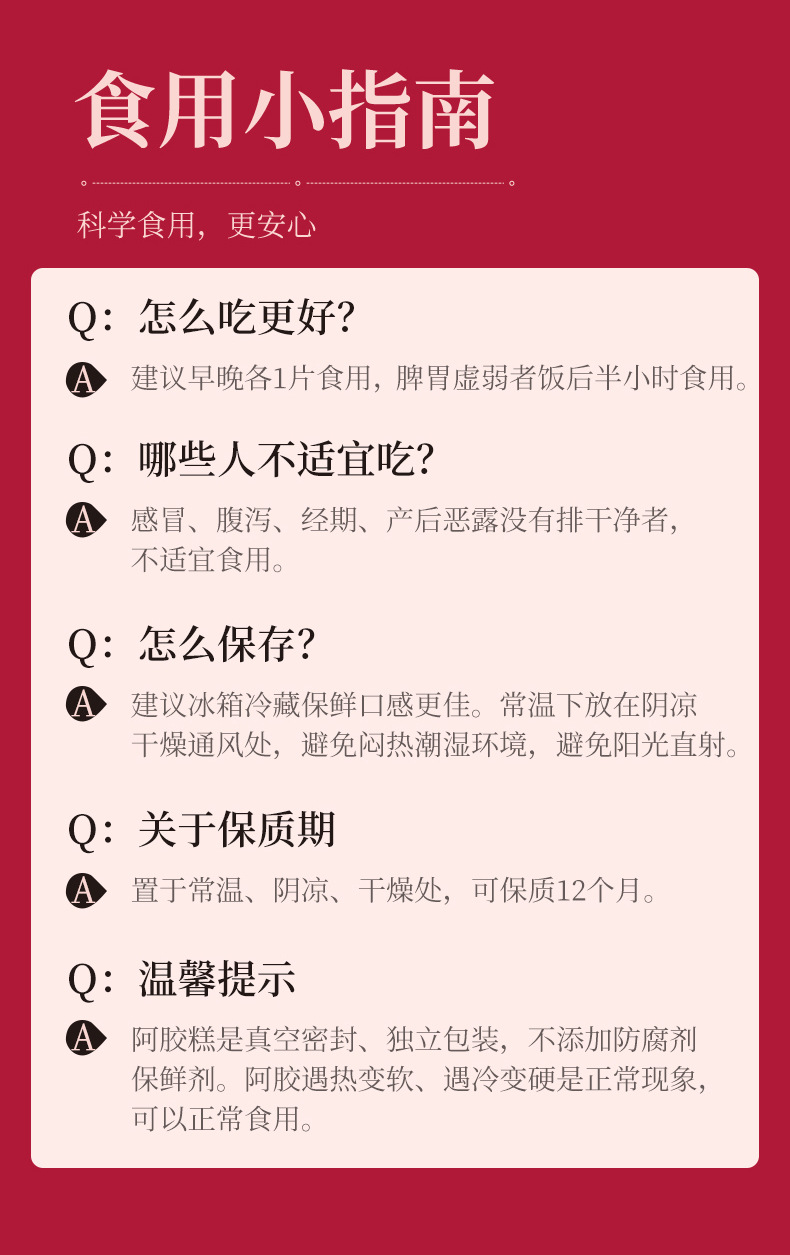 食用小指南

科学食用，更安心

Q：怎么吃更好？

A 建议早晚各1片食用，脾胃虚弱者饭后半小时食用。

Q：哪些人不适宜吃？

A 感冒、腹泻、经期、产后恶露没有排干净者，不适宜食用。

Q：怎么保存？

A 建议冰箱冷藏保鲜口感更佳。常温下放在阴凉干燥通风处，避免闷热潮湿环境，避免阳光直射。

Q：关于保质期

A 置于常温、阴凉、干燥处，可保质12个月。

Q：温馨提示

A 阿胶糕是真空密封、独立包装，不添加防腐剂保鲜剂。阿胶遇热变软、遇冷变硬是正常现象，可以正常食用。