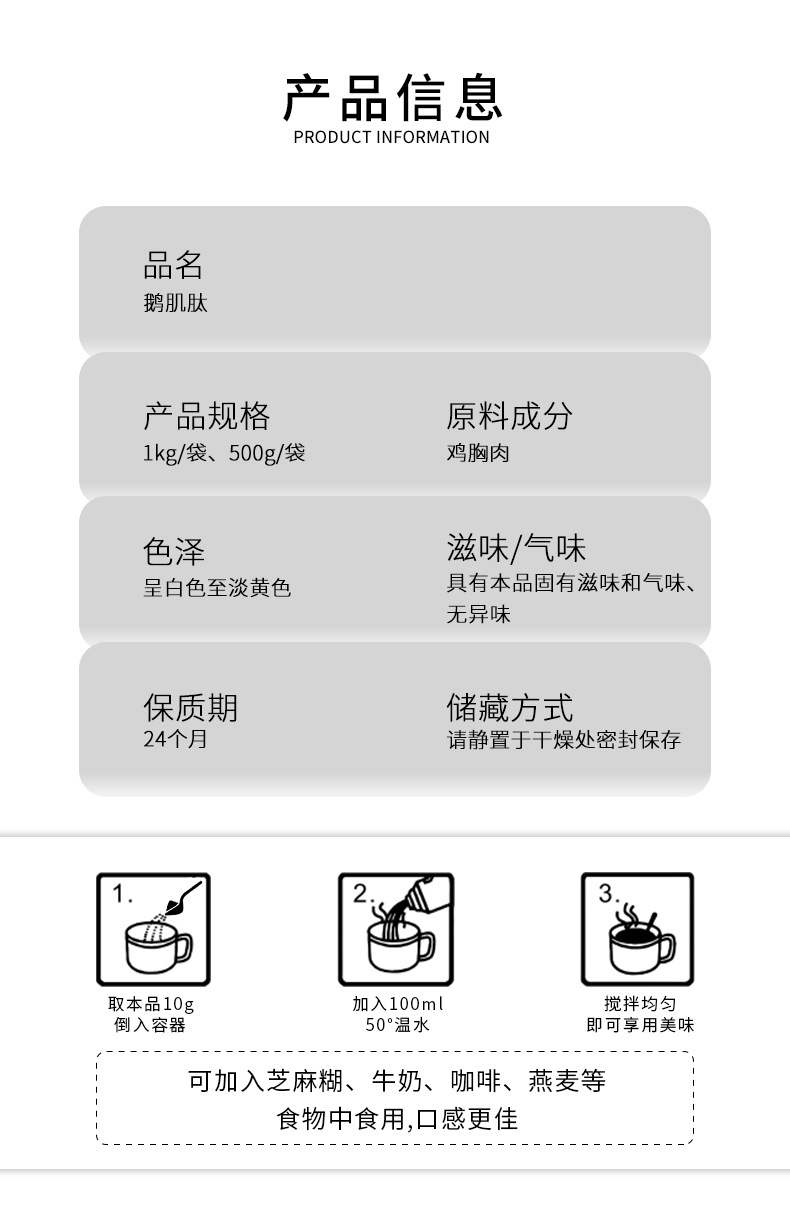 产品信息
PRODUCT INFORMATION

品名
鹅肌肽

产品规格
1kg/袋、500g/袋

原料成分
鸡胸肉

色泽
呈白色至淡黄色

滋味/气味
具有本品固有滋味和气味、无异味

保质期
24个月

储藏方式
请静置于干燥处密封保存

1.

取本品10g
倒入容器

2.

加入100ml
50°温水

3.

搅拌均匀
即可享用美味

可加入芝麻糊、牛奶、咖啡、燕麦等
食物中食用,口感更佳