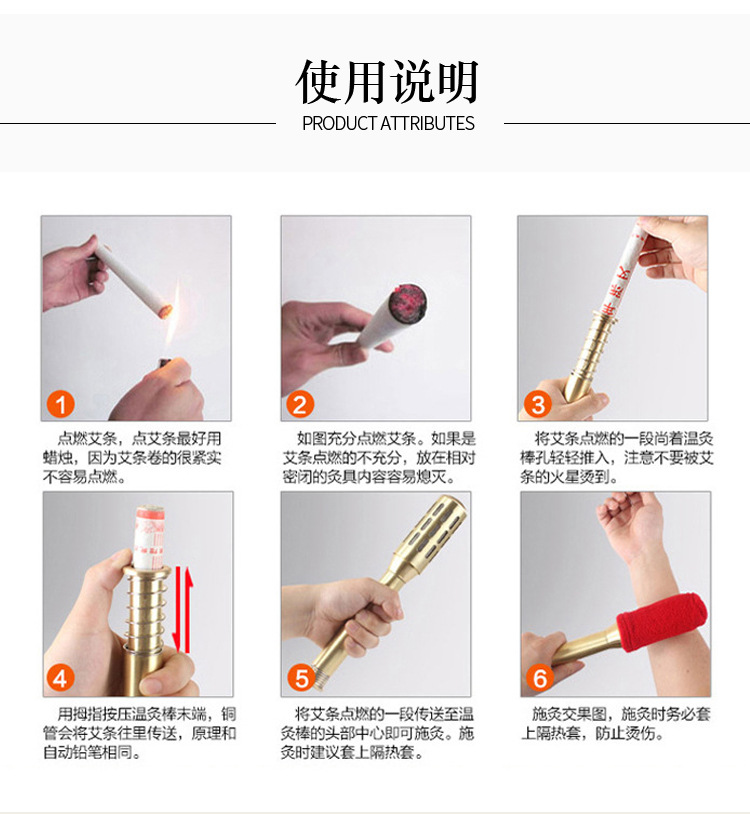 使用说明

PRODUCT ATTRIBUTES

1

点燃艾条，点艾条最好用蜡烛，因为艾条卷的很紧实不容易点燃。

2

如图充分点燃艾条。如果是艾条点燃的不充分，放在相对密闭的灸具内容易熄灭。

3

将艾条点燃的一段尚着温灸棒孔轻轻推入，注意不要被艾条的火星烫到。

4

用拇指按压温灸棒末端，铜管会将艾条往里传送，原理和自动铅笔相同。

5

将艾条点燃的一段传送至温灸棒的头部中心即可施灸。施灸时建议套上隔热套。

6

施灸交果图，施灸时务必套上隔热套，防止烫伤。