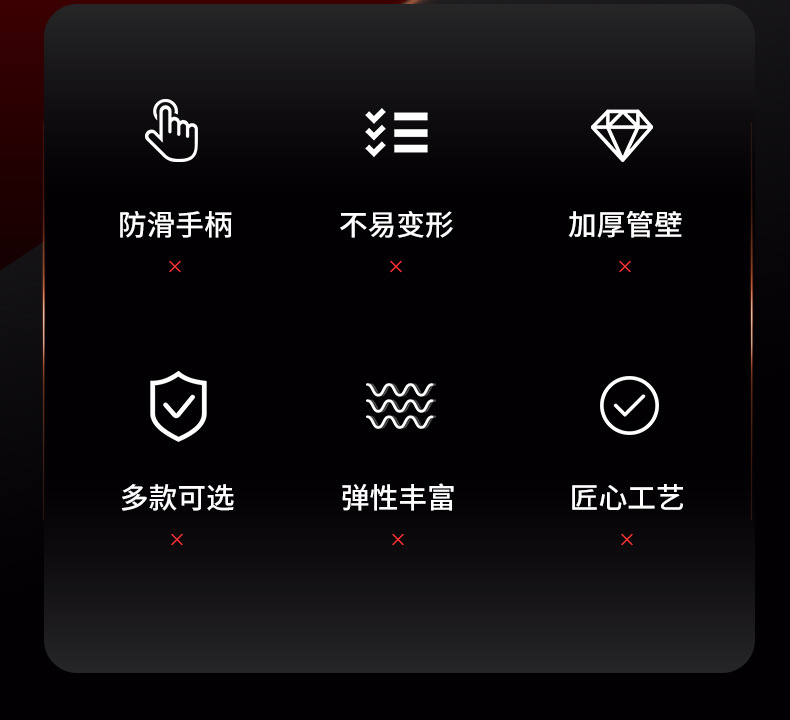 防滑手柄
×

不易变形
×

加厚管壁
×

多款可选
×

弹性丰富
×

匠心工艺
×