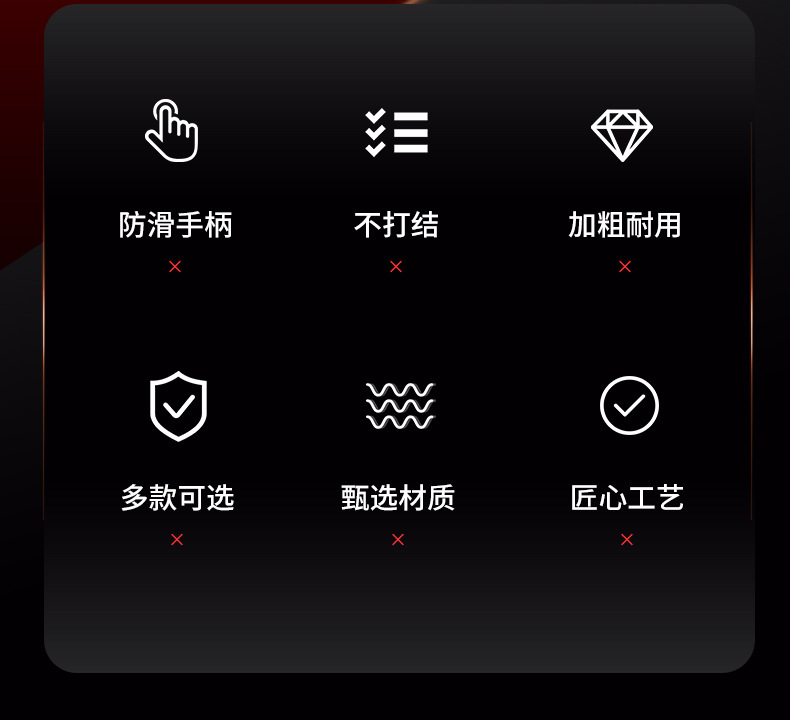 防滑手柄
×

不打结
×

加粗耐用
×

多款可选
×

甄选材质
×

匠心工艺
×