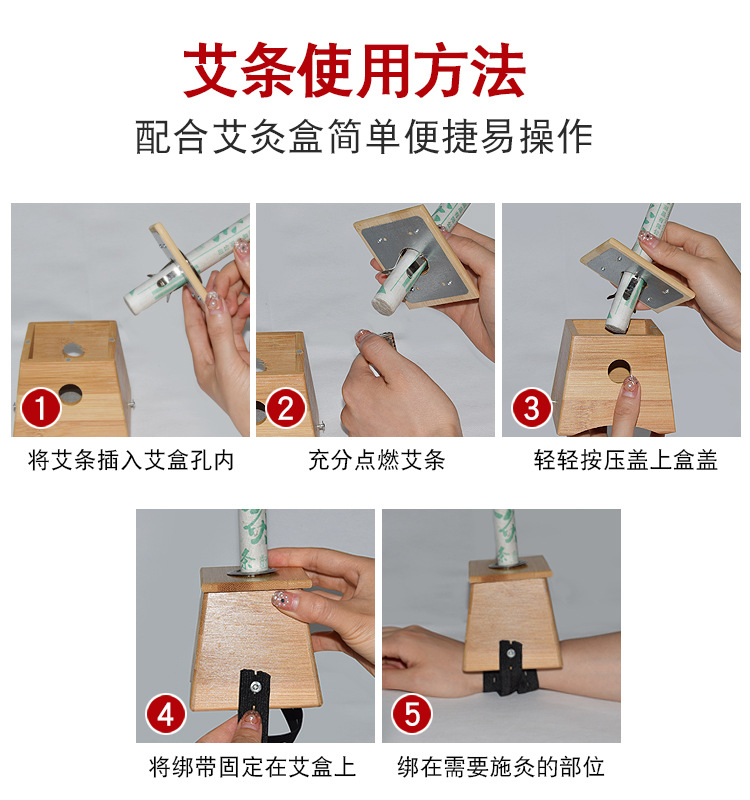 艾条使用方法

配合艾灸盒简单便捷易操作

1

将艾条插入艾盒孔内

2

充分点燃艾条

3

轻轻按压盖上盒盖

4

将绑带固定在艾盒上

5

绑在需要施灸的部位