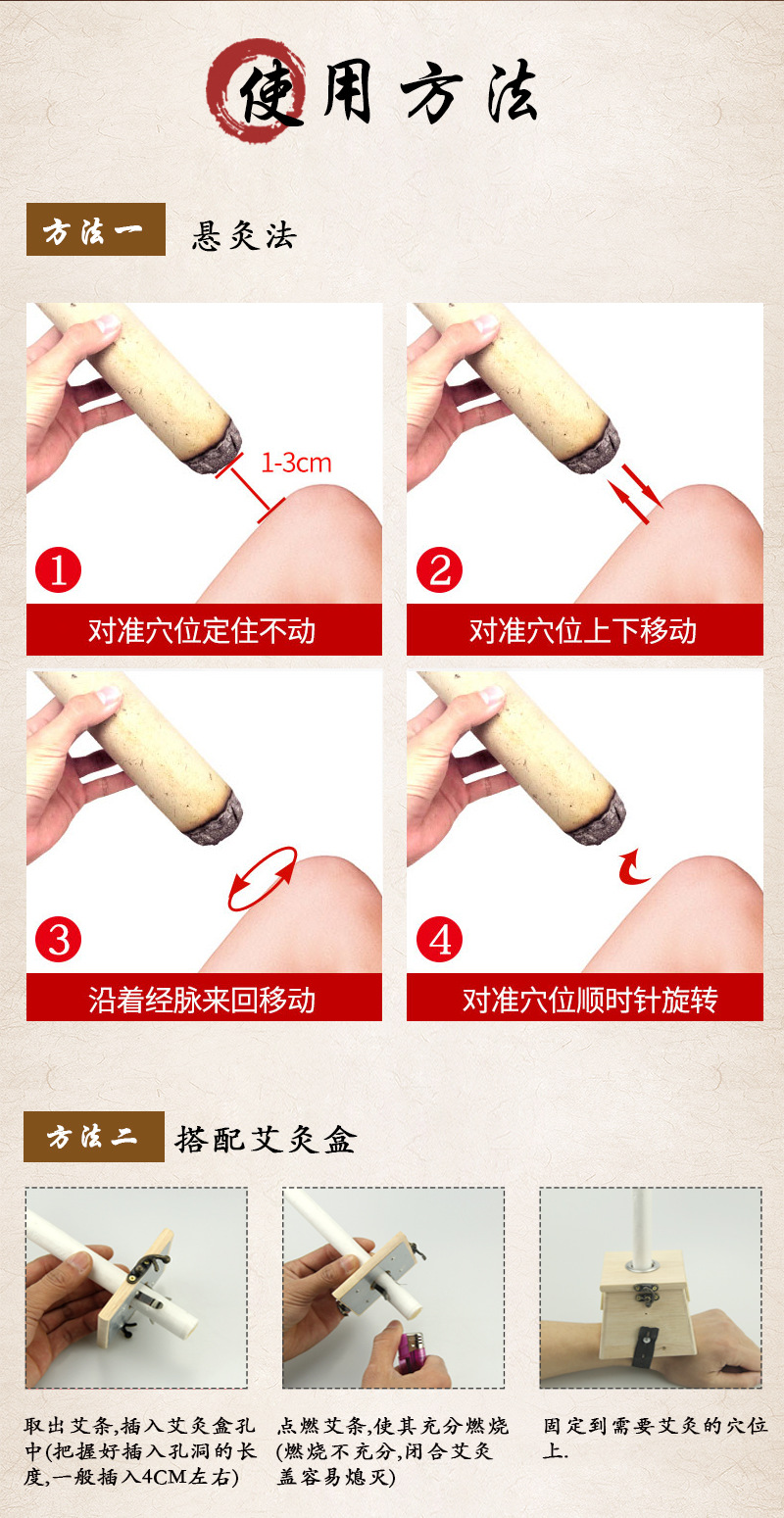 使用方法

方法一 悬灸法

1-3cm

1 对准穴位定住不动

2 对准穴位上下移动

3 沿着经脉来回移动

4 对准穴位顺时针旋转

方法二 搭配艾灸盒

取出艾条,插入艾灸盒孔中(把握好插入孔洞的长度,一般插入4CM左右)

点燃艾条,使其充分燃烧(燃烧不充分,闭合艾灸盖容易熄灭)

固定到需要艾灸的穴位上.